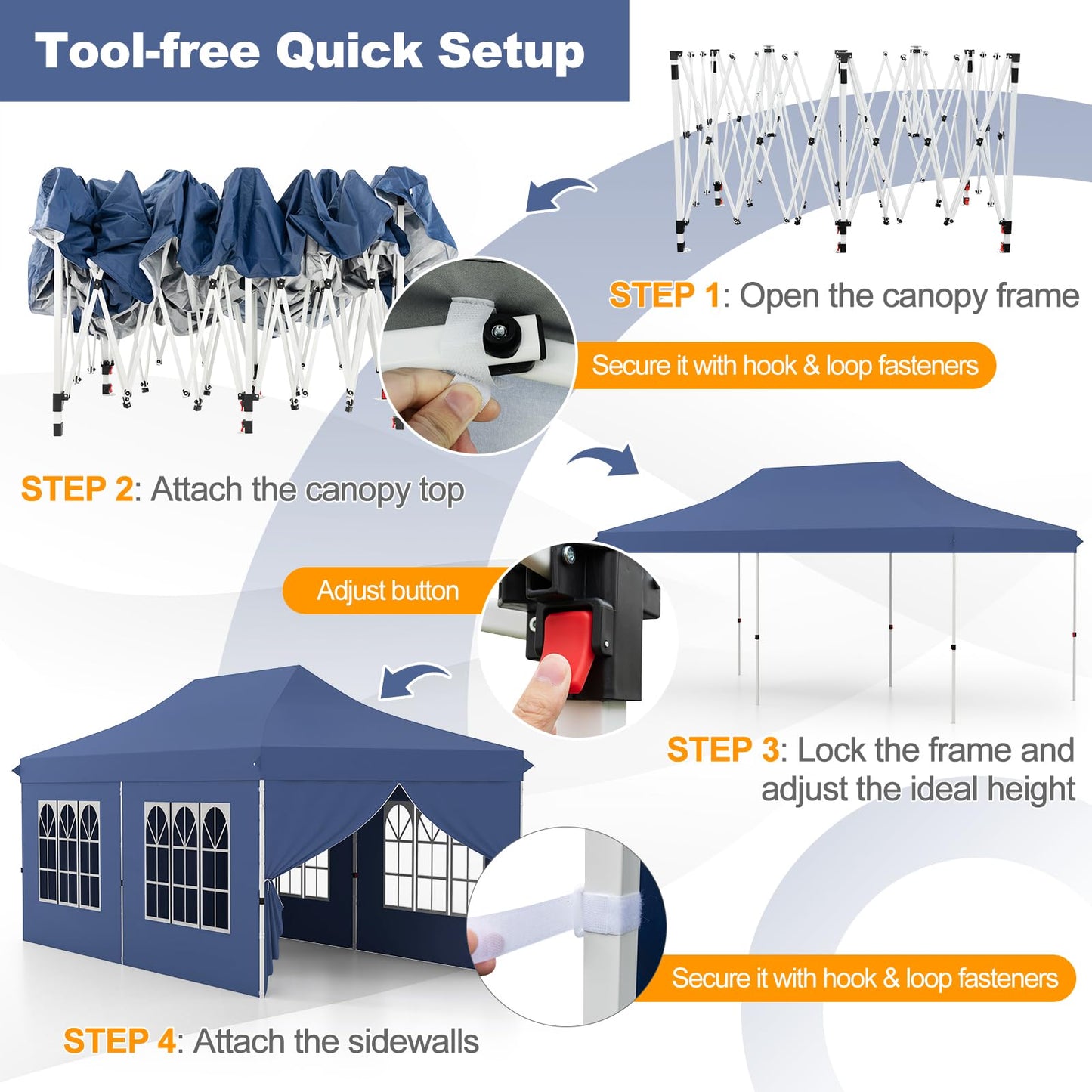 Tool-free Quick Setup

STEP 1: Open the canopy frame

Secure it with hook & loop fasteners

STEP 2: Attach the canopy top

Adjust button

STEP 3: Lock the frame and adjust the ideal height

Secure it with hook & loop fasteners

STEP 4: Attach the sidewalls