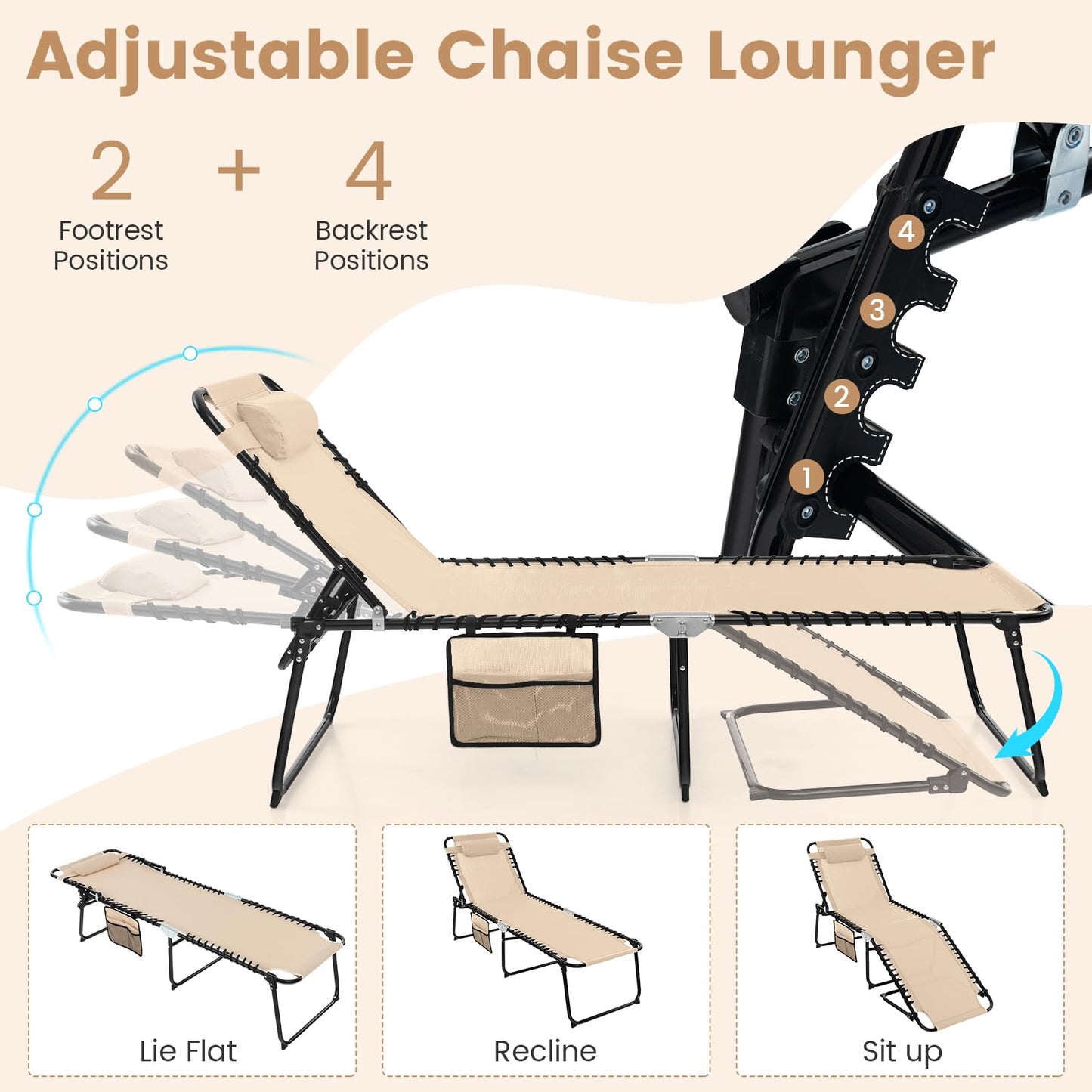 Adjustable Chaise Lounger

2 + 4

Footrest Positions

Backrest Positions

4

3

2

1

Lie Flat

Recline

Sit up