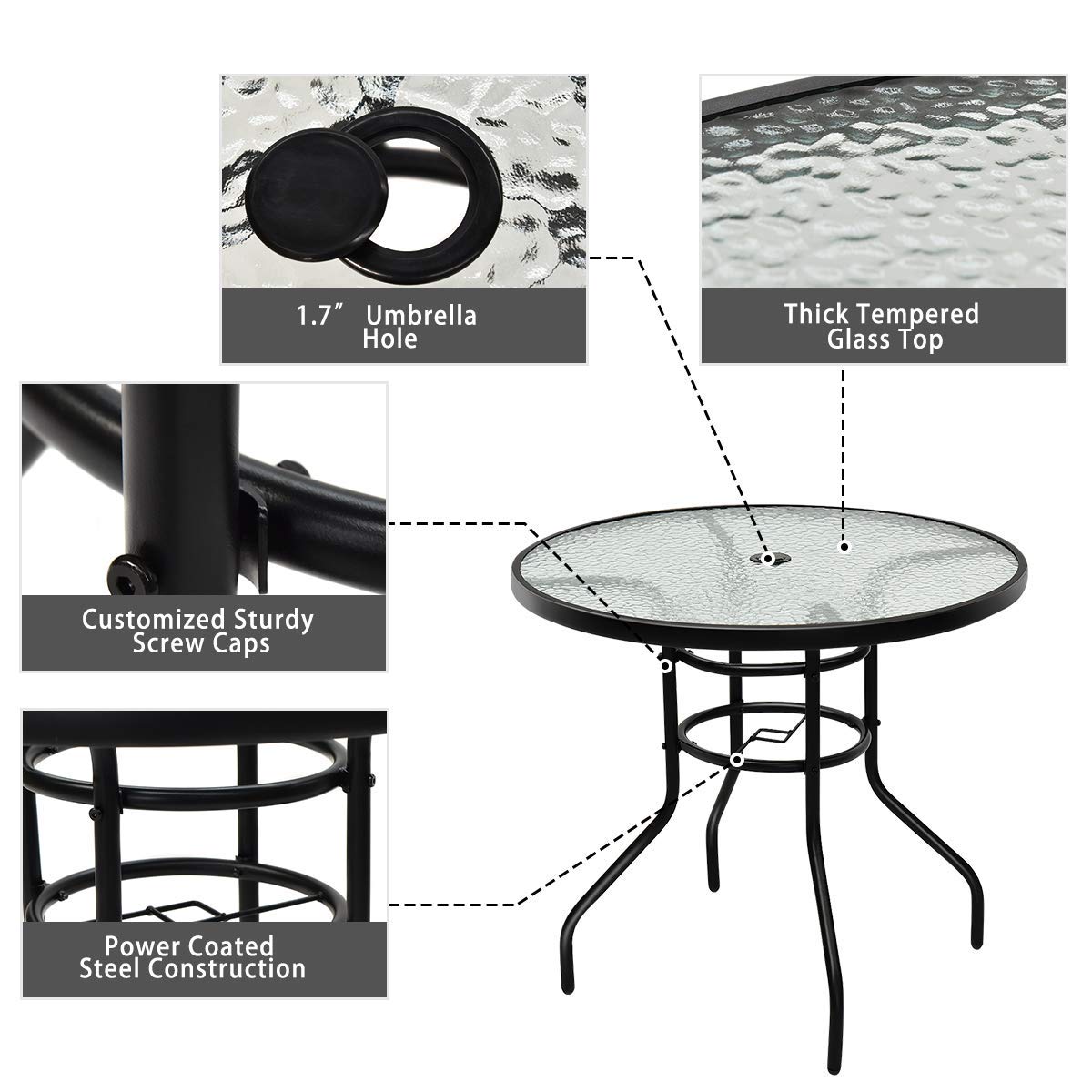 1.7″ Umbrella Hole

Thick Tempered Glass Top

Customized Sturdy Screw Caps

Power Coated Steel Construction