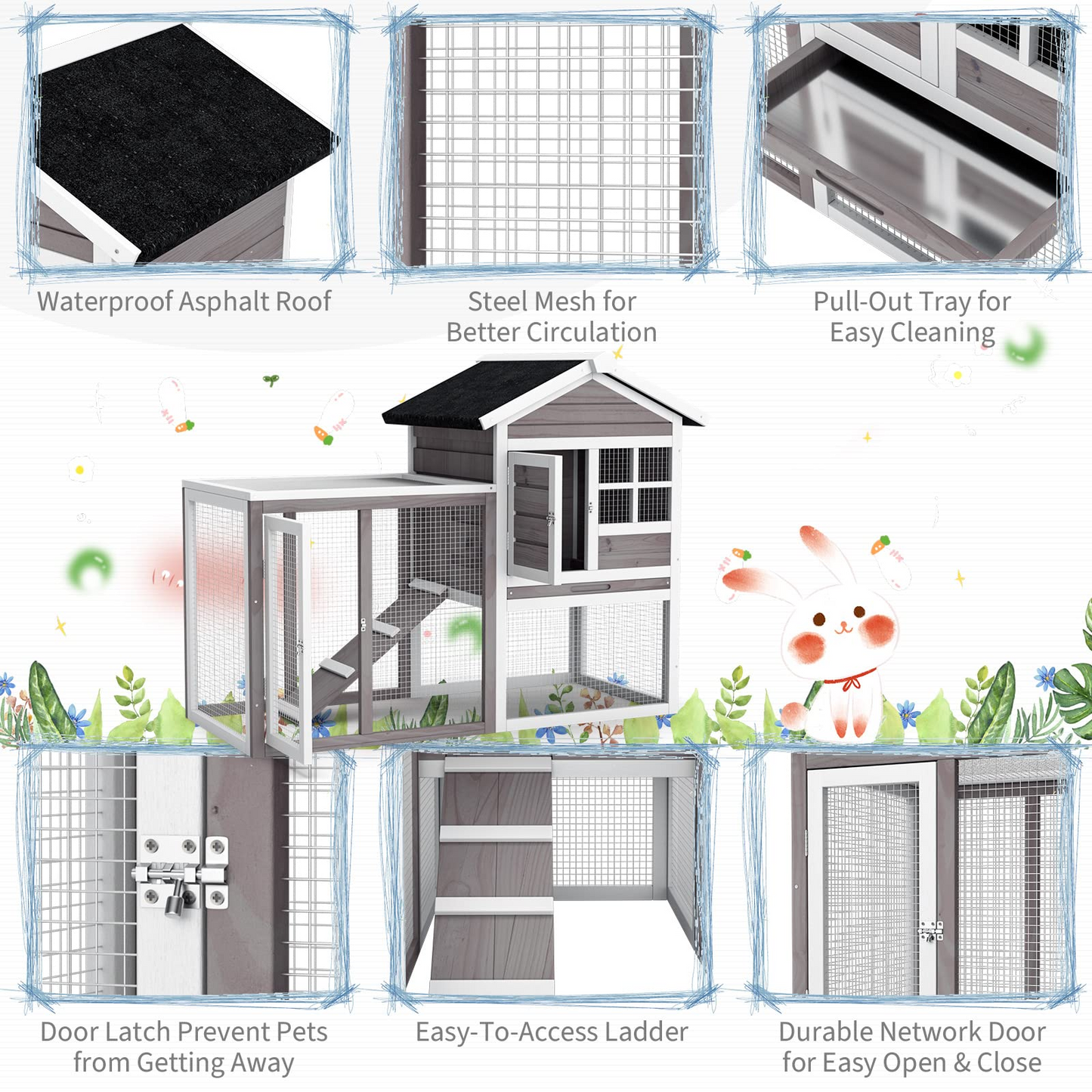 Waterproof Asphalt Roof

Steel Mesh for Better Circulation

Pull-Out Tray for Easy Cleaning

Door Latch Prevent Pets from Getting Away

Easy-To-Access Ladder

Durable Network Door for Easy Open & Close