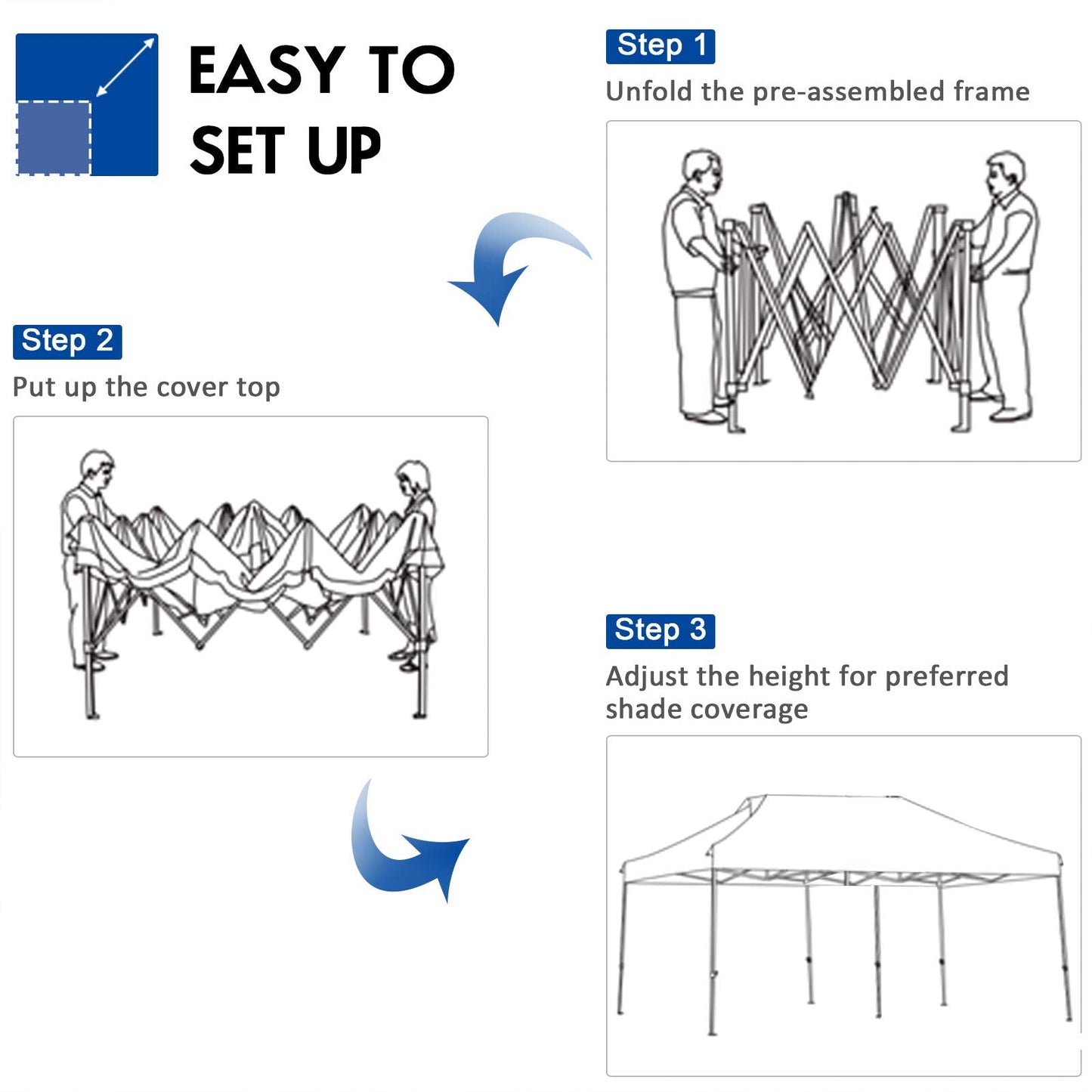 EASY TO SET UP

Step 1
Unfold the pre-assembled frame

Step 2
Put up the cover top

Step 3
Adjust the height for preferred shade coverage