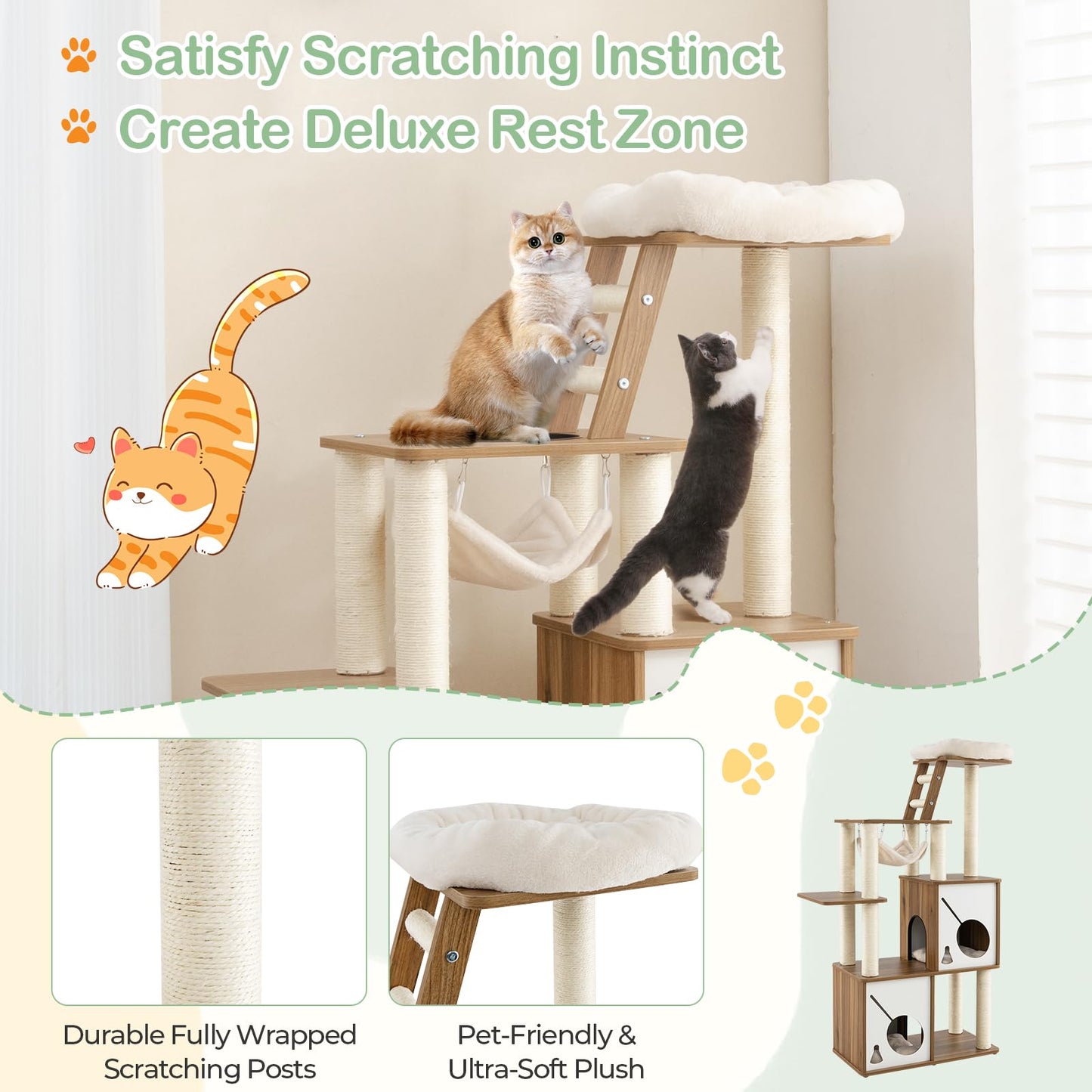 Satisfy Scratching Instinct
Create Deluxe Rest Zone

Durable Fully Wrapped Scratching Posts

Pet-Friendly & Ultra-Soft Plush