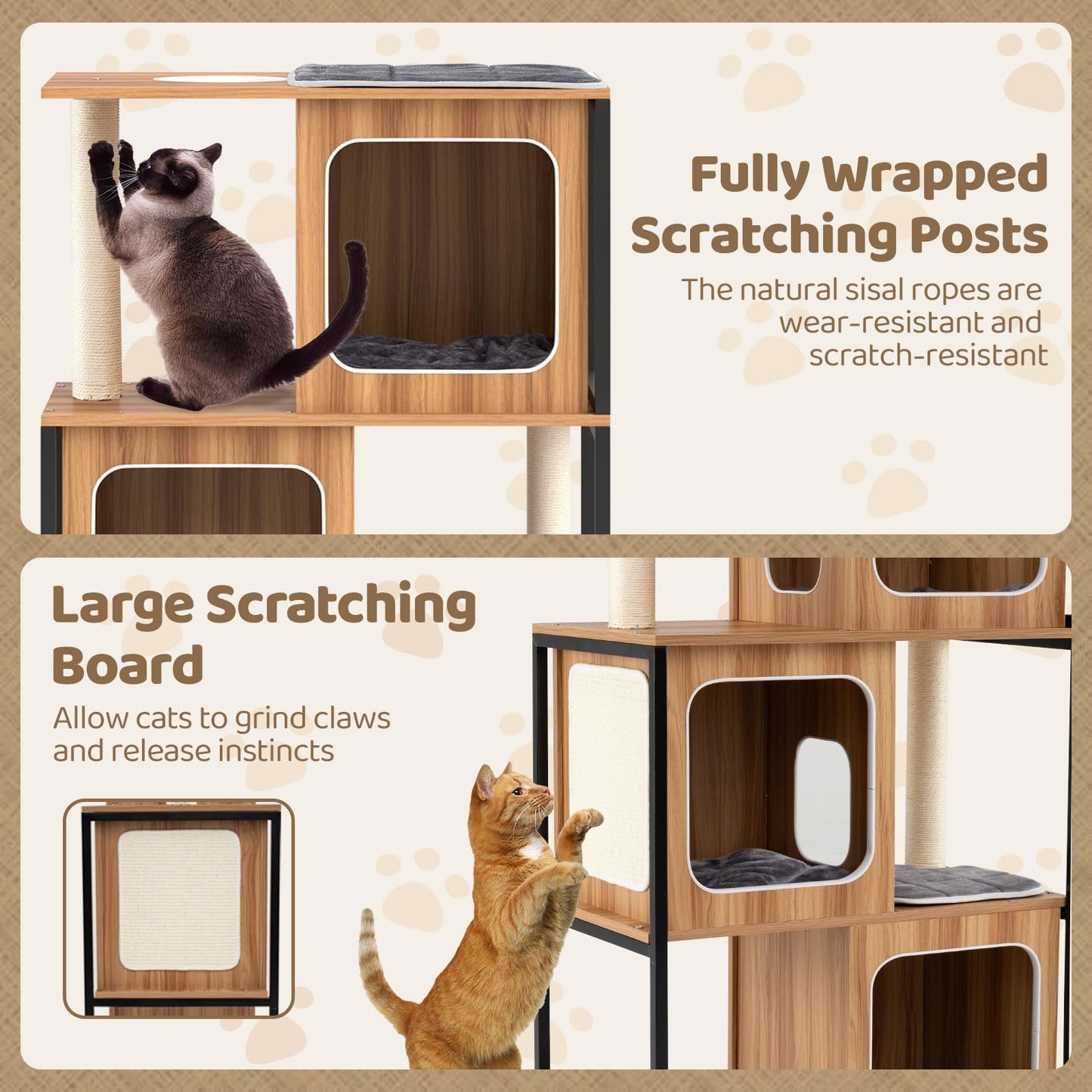 Fully Wrapped Scratching Posts

The natural sisal ropes are wear-resistant and scratch-resistant

Large Scratching Board

Allow cats to grind claws and release instincts