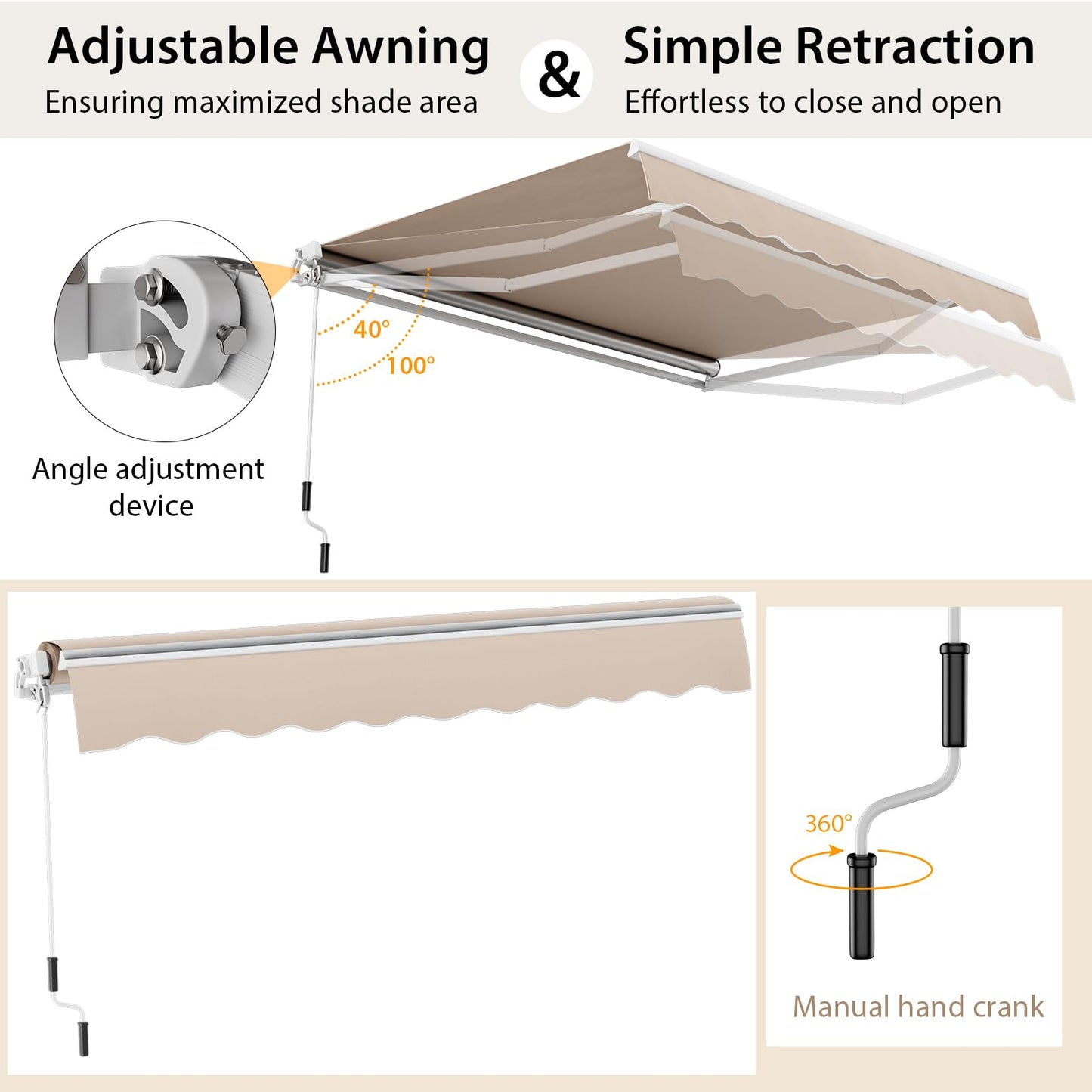 Adjustable Awning
Ensuring maximized shade area

&

Simple Retraction
Effortless to close and open

40°

100°

Angle adjustment device

360°

Manual hand crank