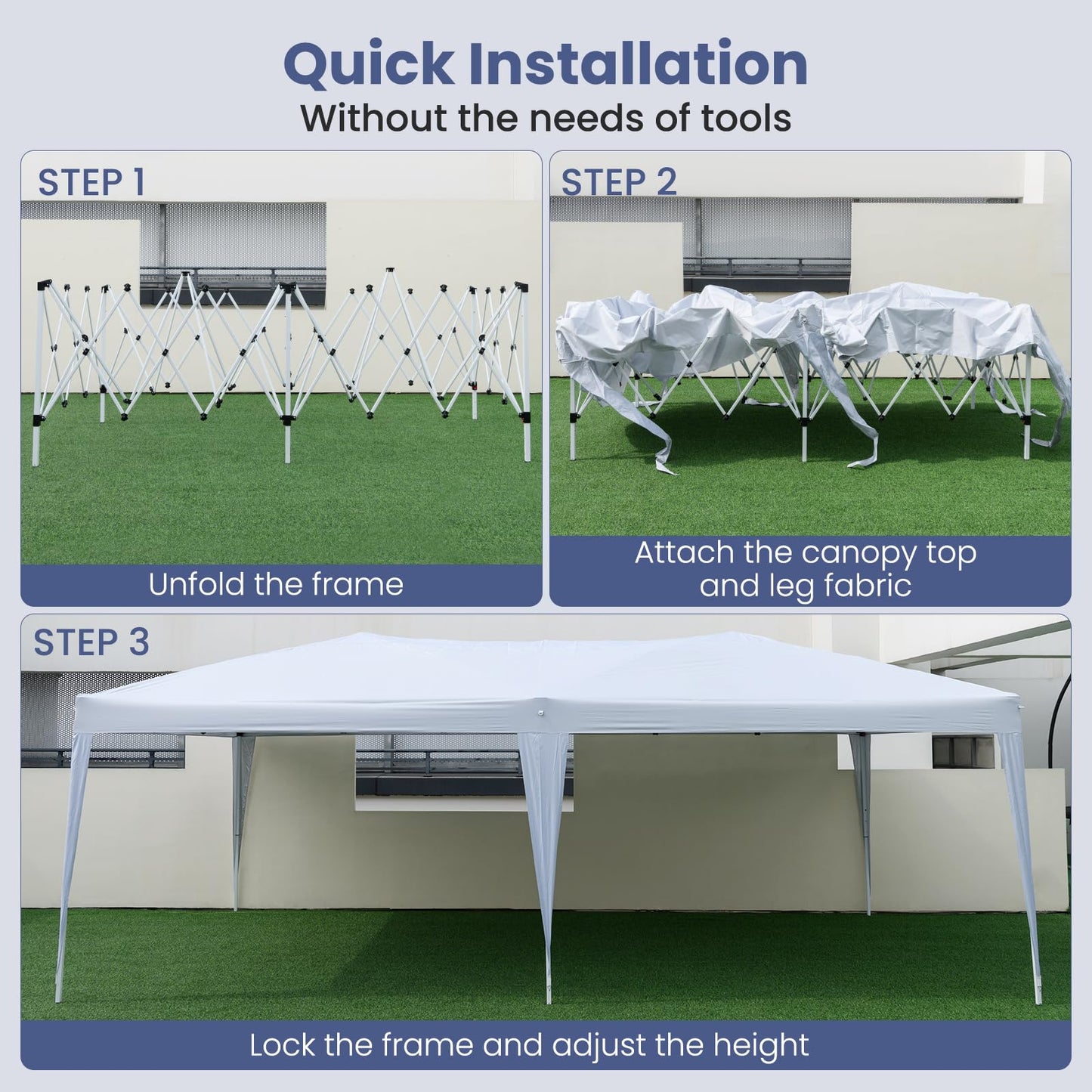 Quick Installation
Without the needs of tools

STEP 1
Unfold the frame

STEP 2
Attach the canopy top and leg fabric

STEP 3
Lock the frame and adjust the height