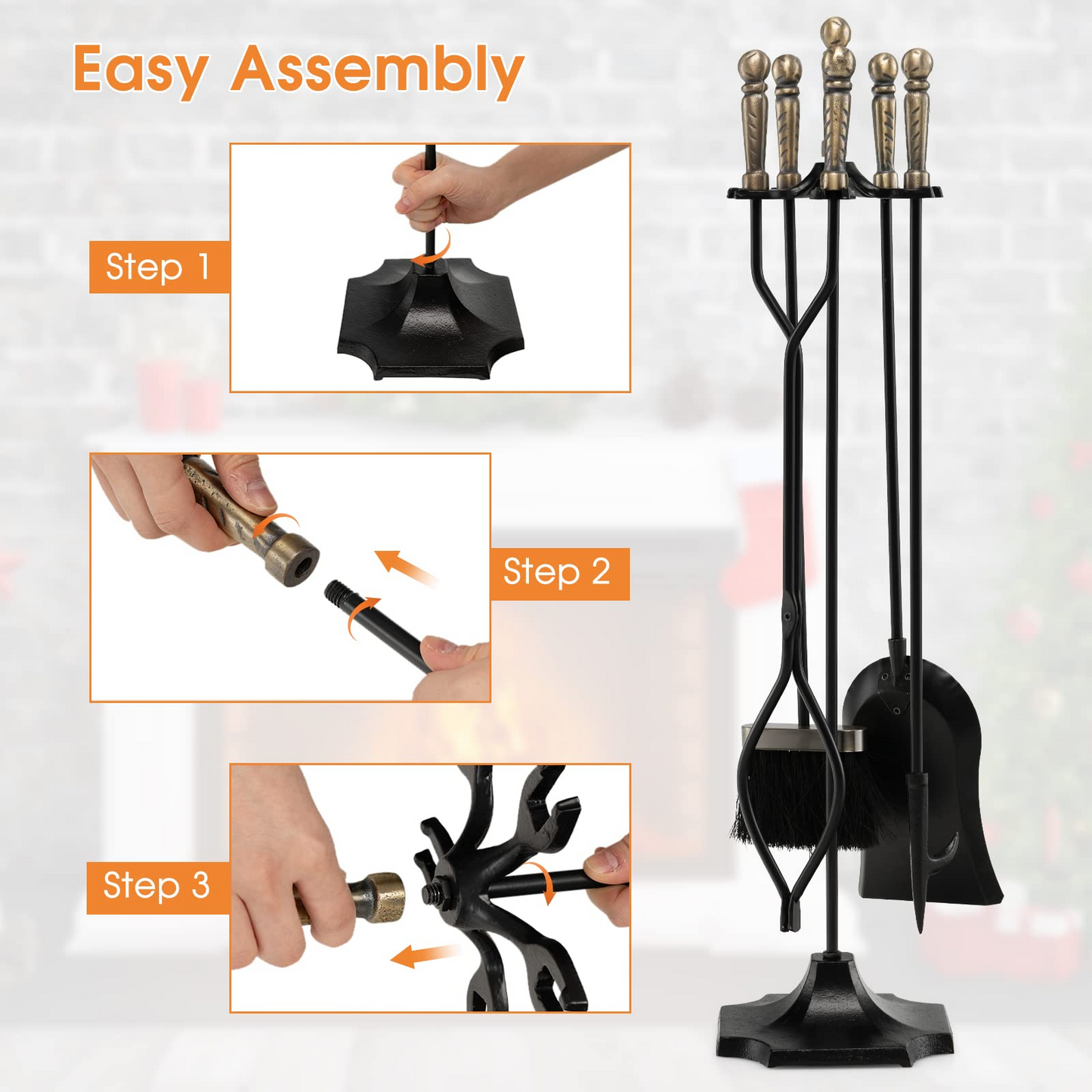 Easy Assembly

Step 1

Step 2

Step 3