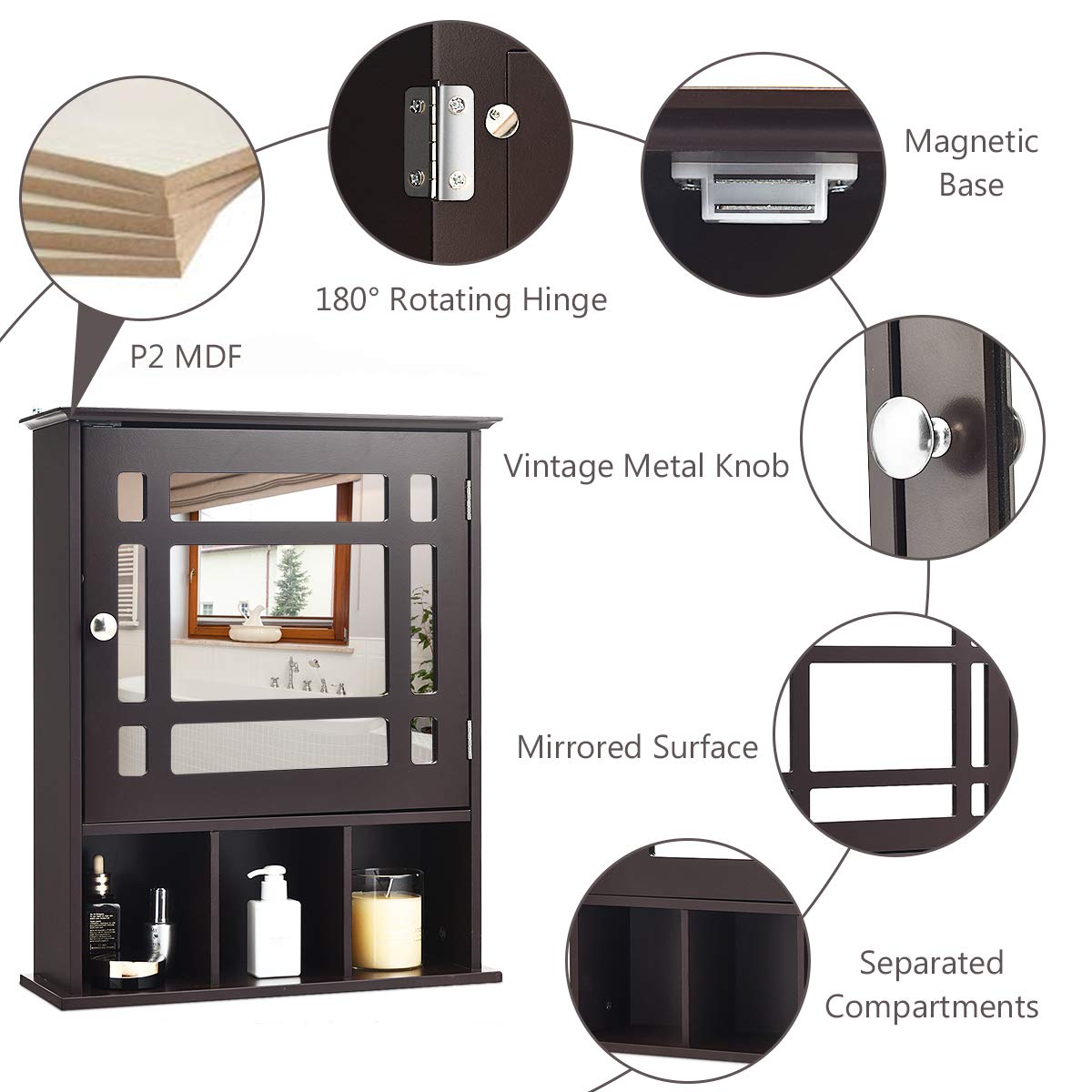 Magnetic Base

180° Rotating Hinge

P2 MDF

Vintage Metal Knob

Mirrored Surface

Separated Compartments