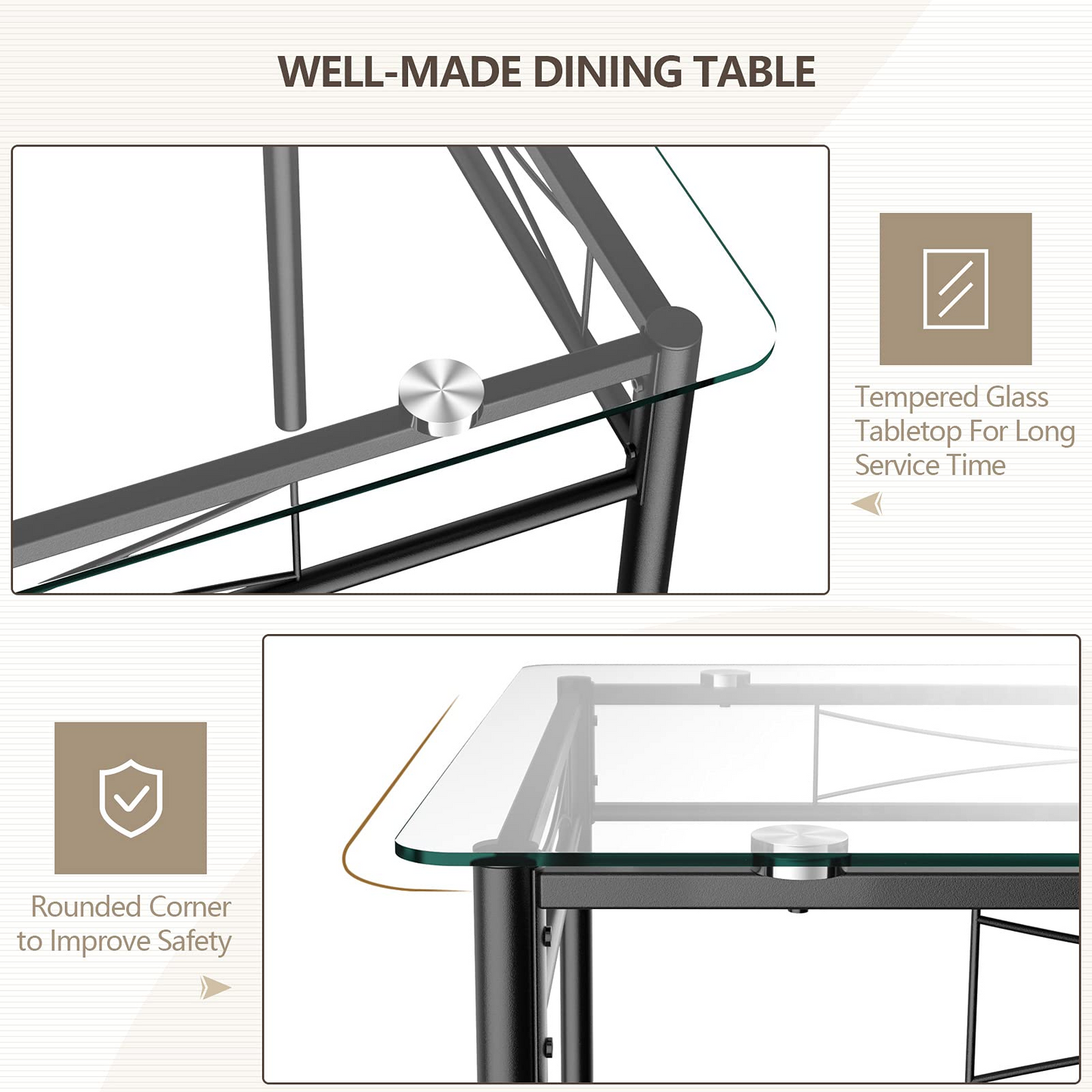 WELL-MADE DINING TABLE

Tempered Glass Tabletop For Long Service Time

Rounded Corner to Improve Safety