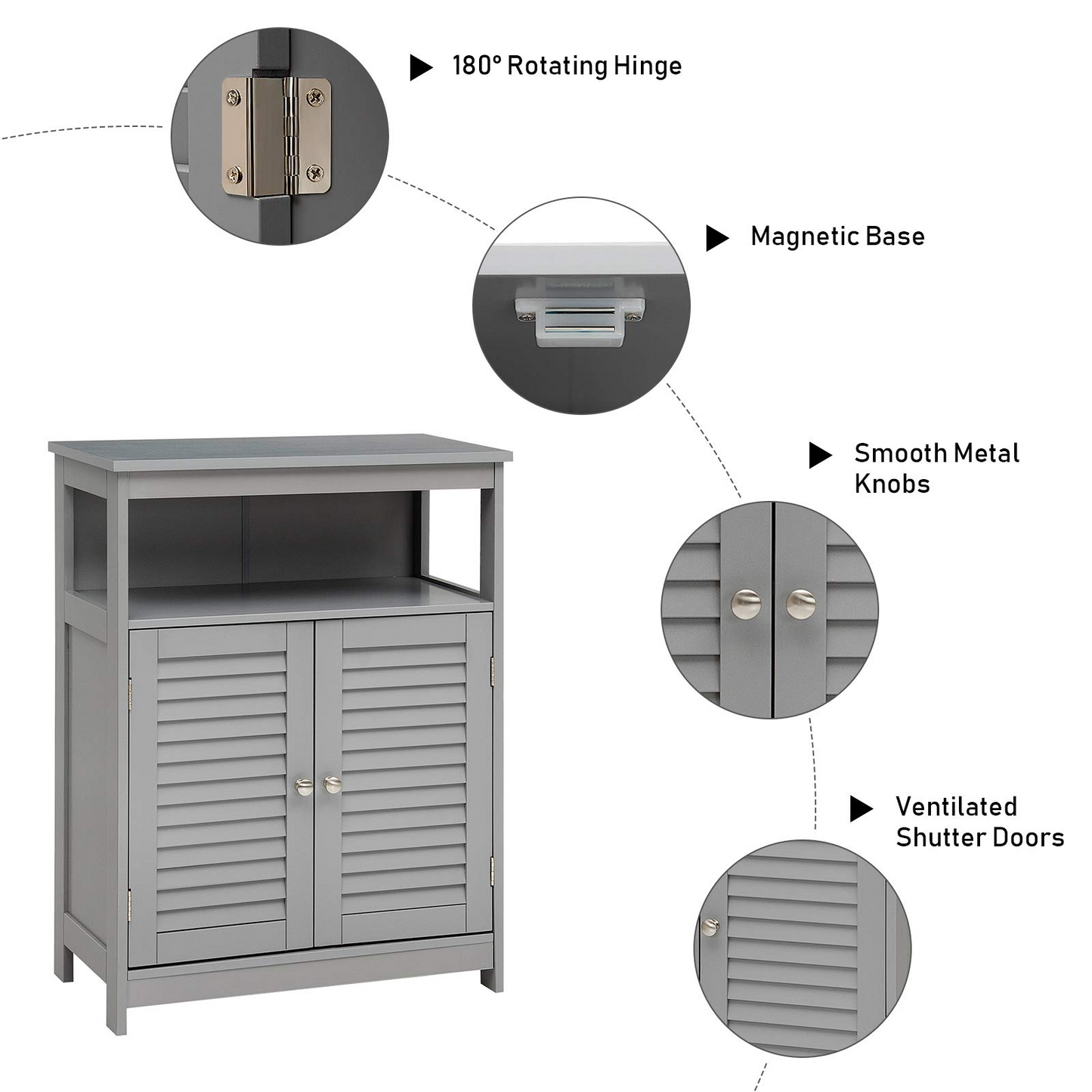 180° Rotating Hinge

Magnetic Base

Smooth Metal Knobs

Ventilated Shutter Doors