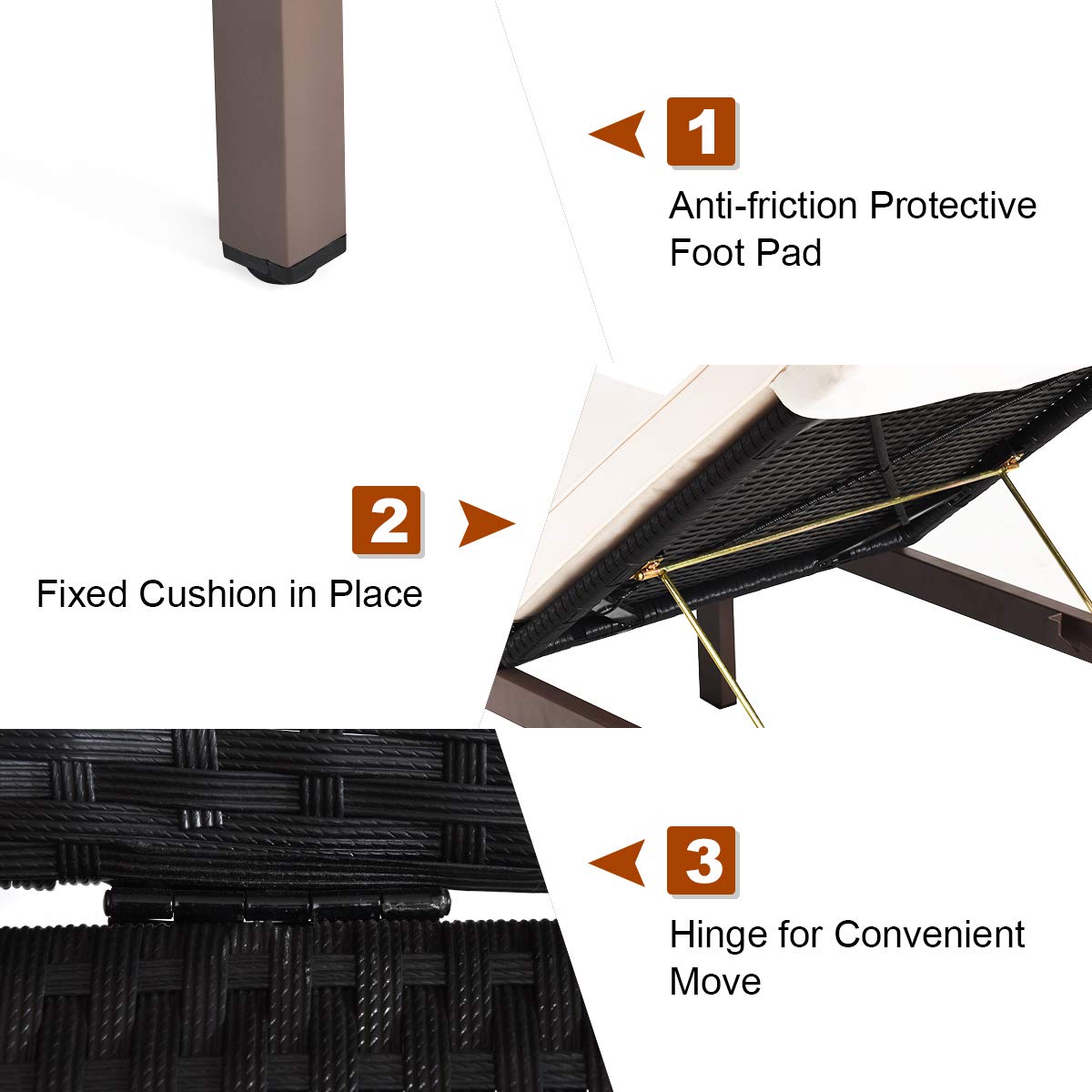 1
Anti-friction Protective Foot Pad

2
Fixed Cushion in Place

3
Hinge for Convenient Move