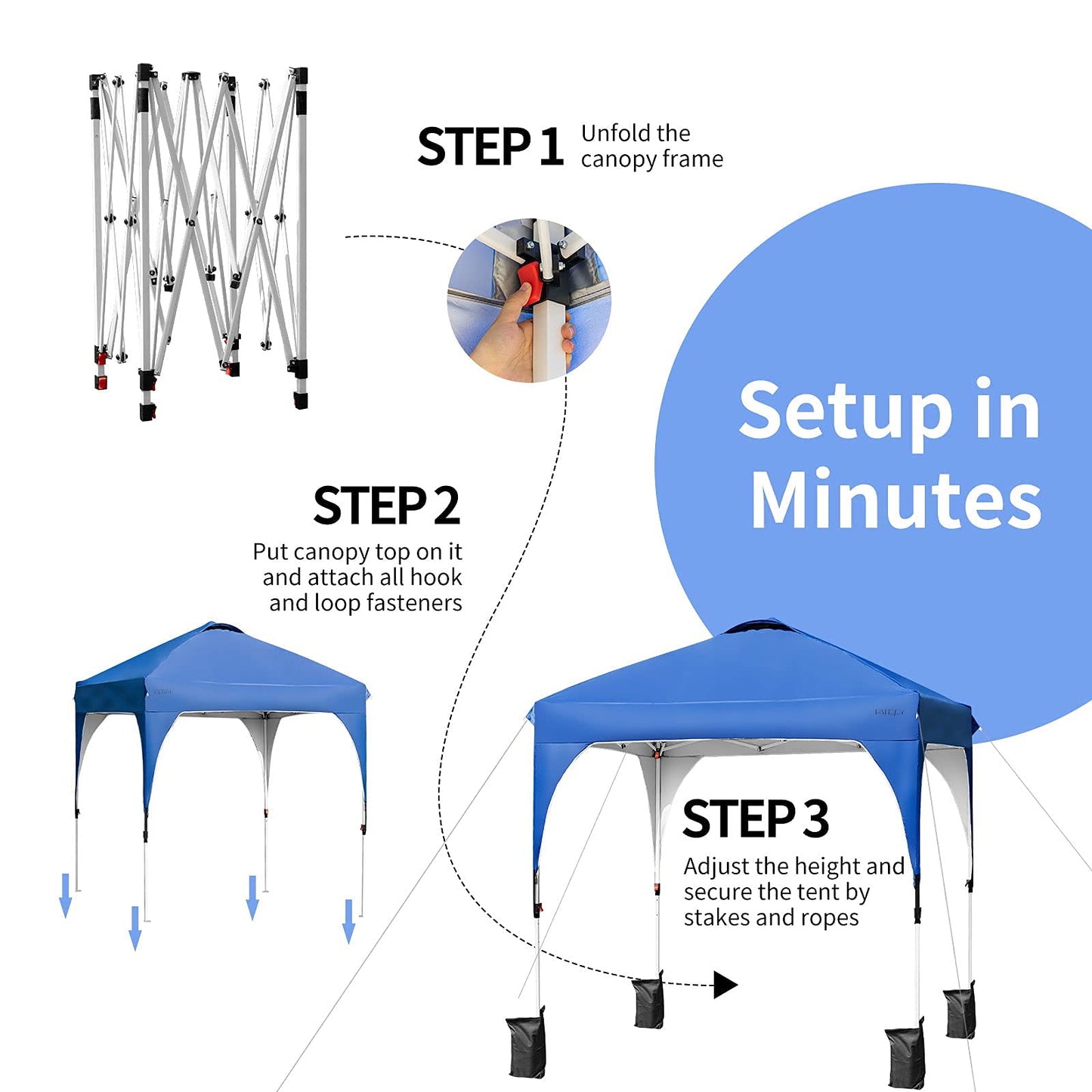 STEP 1 Unfold the canopy frame

Setup in Minutes

STEP 2
Put canopy top on it and attach all hook and loop fasteners

STEP 3
Adjust the height and secure the tent by stakes and ropes