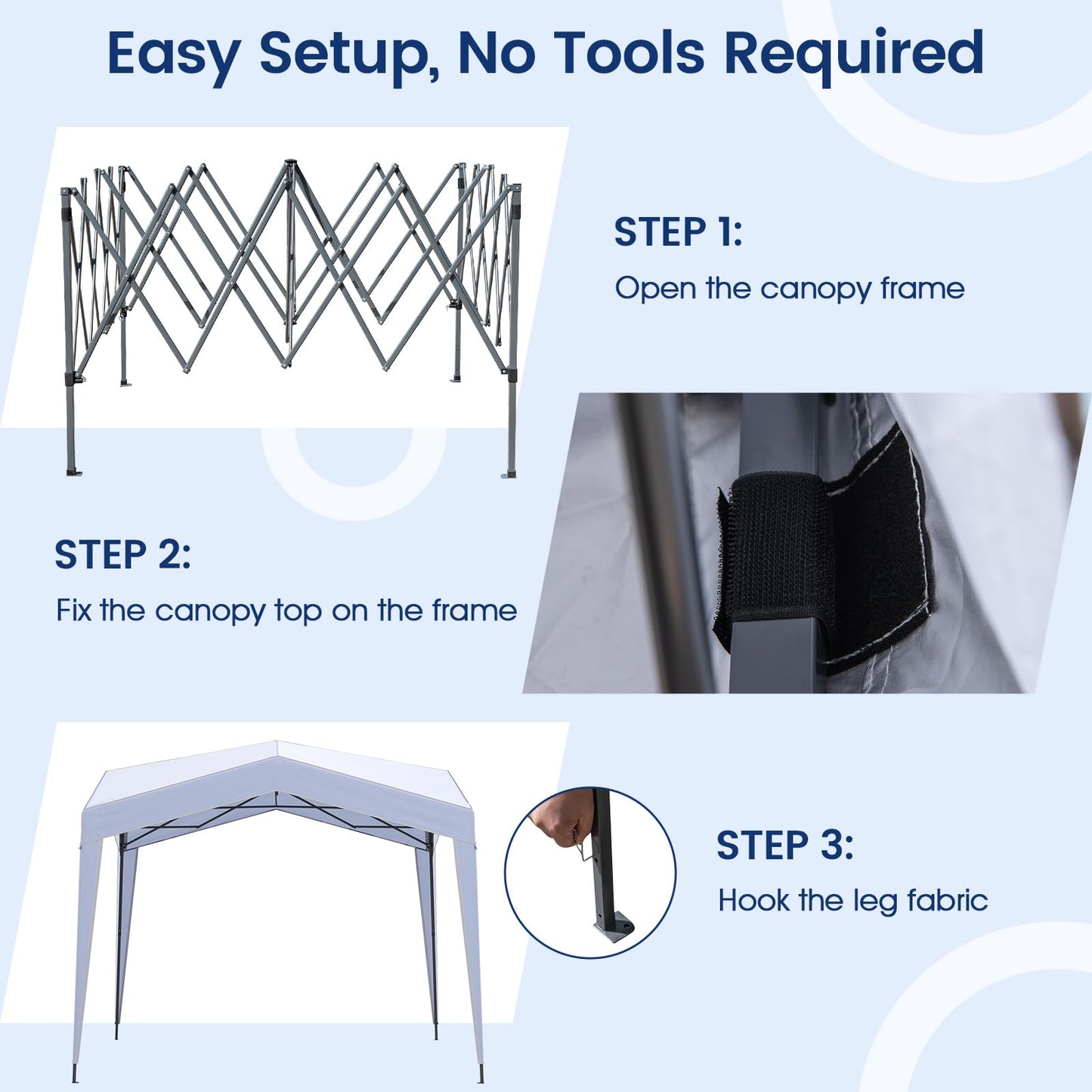 Easy Setup, No Tools Required

STEP 1:
Open the canopy frame

STEP 2:
Fix the canopy top on the frame

STEP 3:
Hook the leg fabric