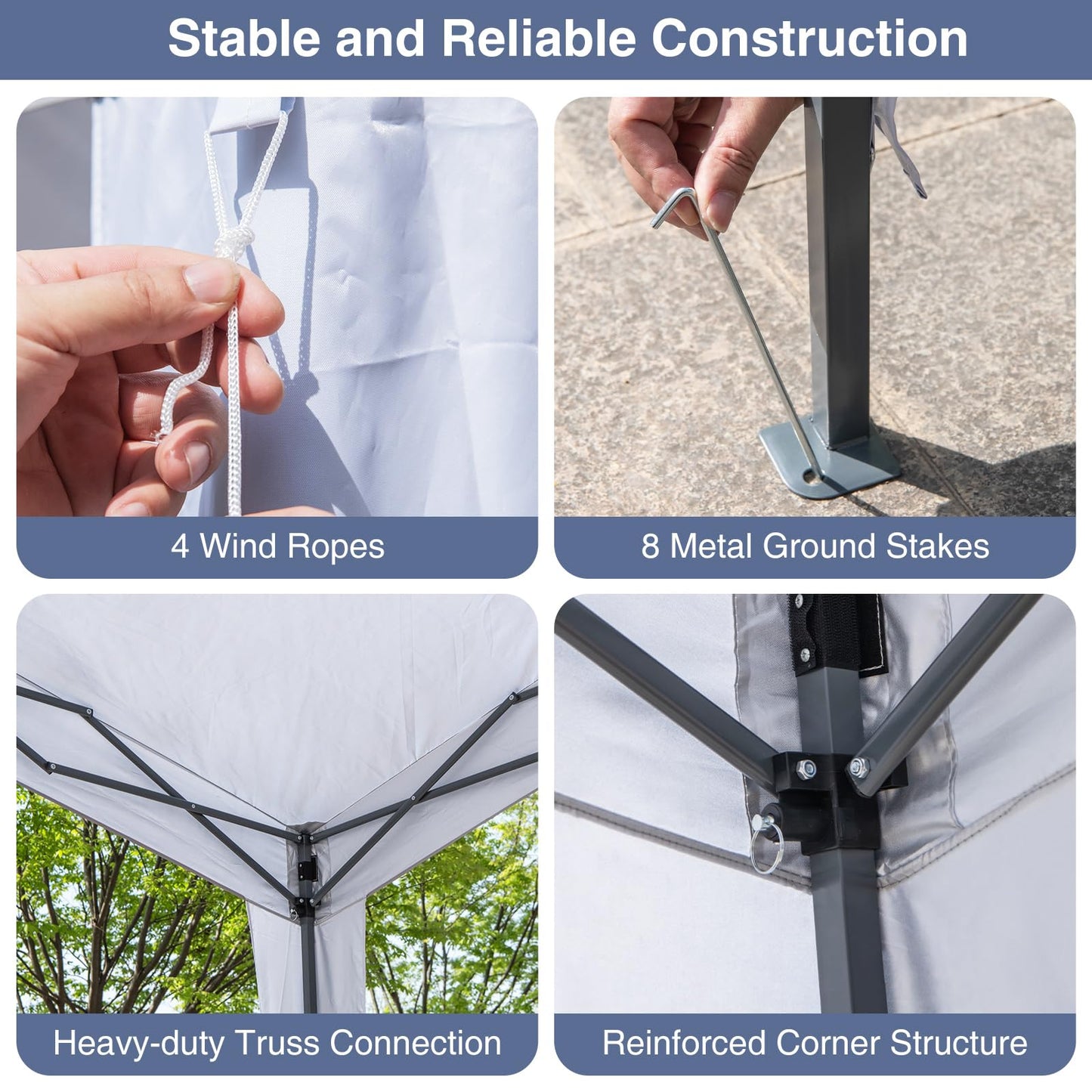 Stable and Reliable Construction

4 Wind Ropes

8 Metal Ground Stakes

Heavy-duty Truss Connection

Reinforced Corner Structure