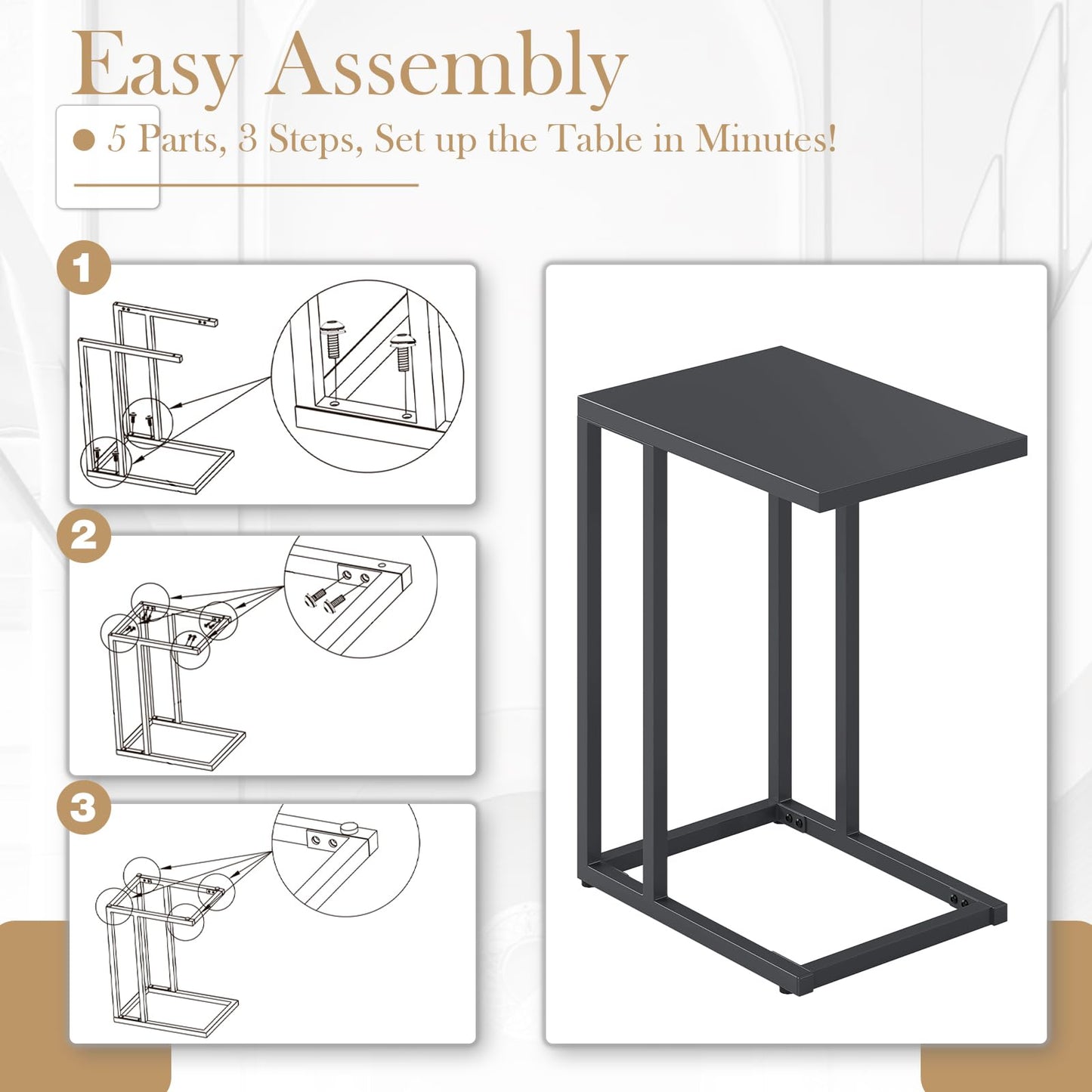 Easy Assembly

● 5 Parts, 3 Steps, Set up the Table in Minutes!

1

2

3