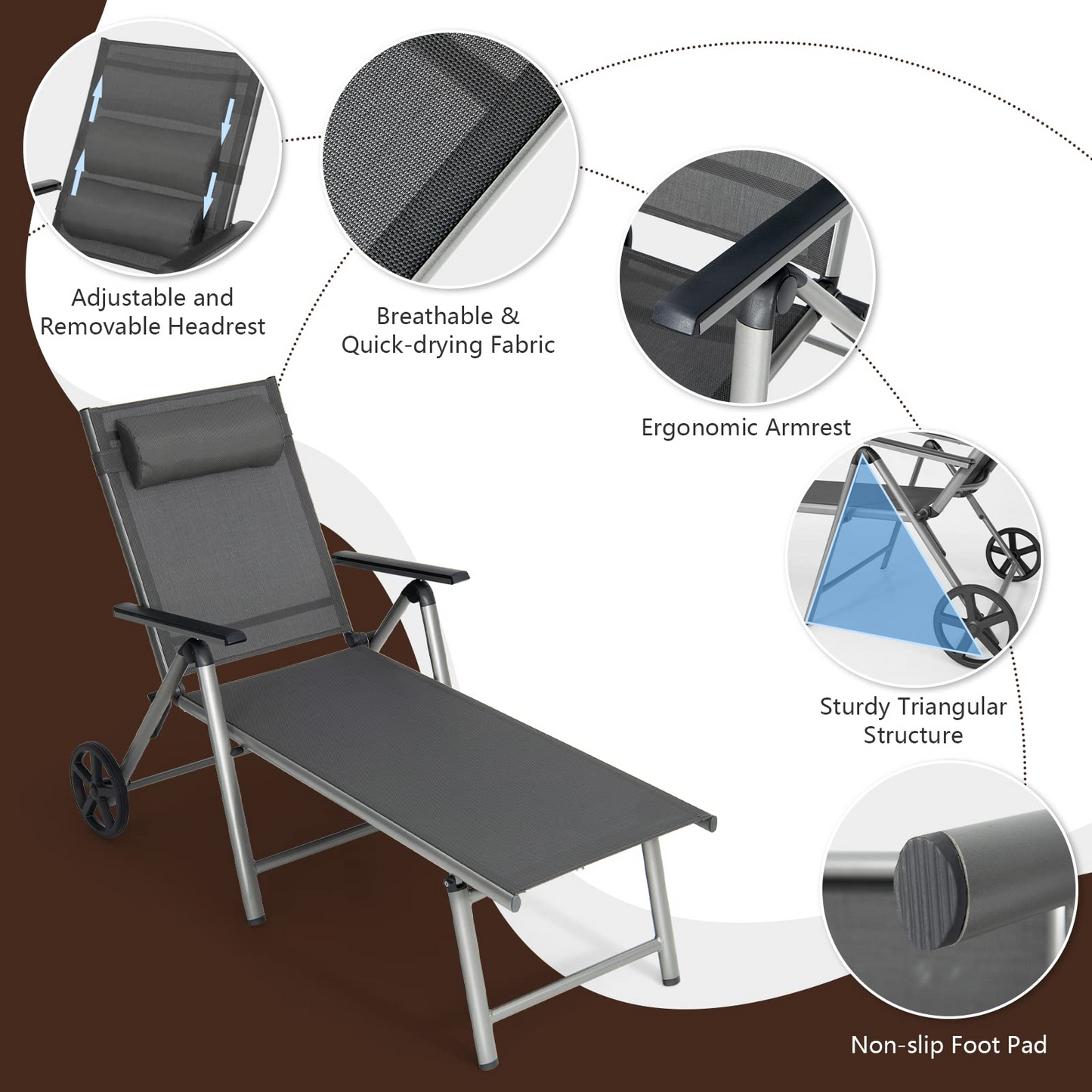 Adjustable and
Removable Headrest

Breathable &
Quick-drying Fabric

Ergonomic Armrest

Sturdy Triangular
Structure

Non-slip Foot Pad