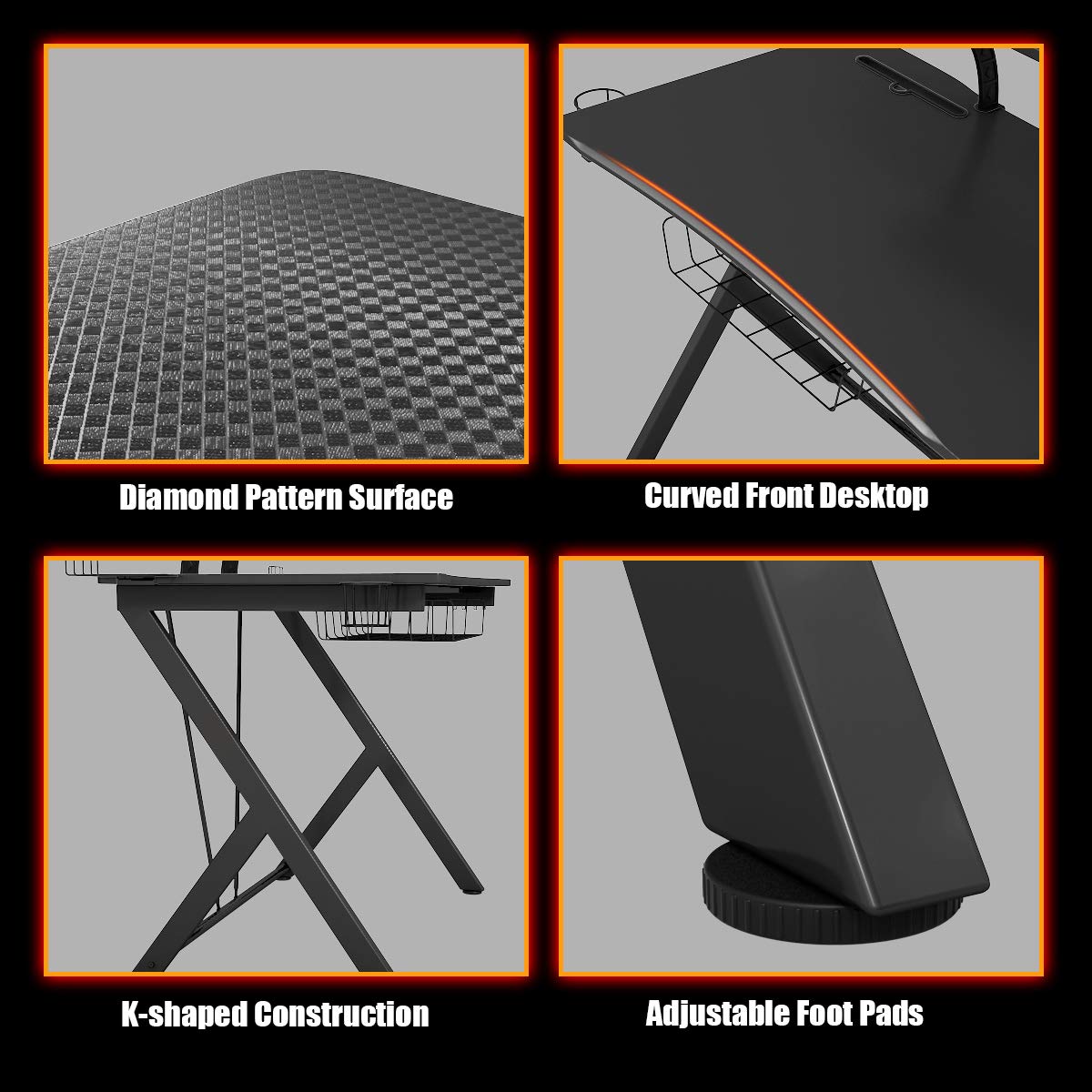 Diamond Pattern Surface

Curved Front Desktop

K-shaped Construction

Adjustable Foot Pads