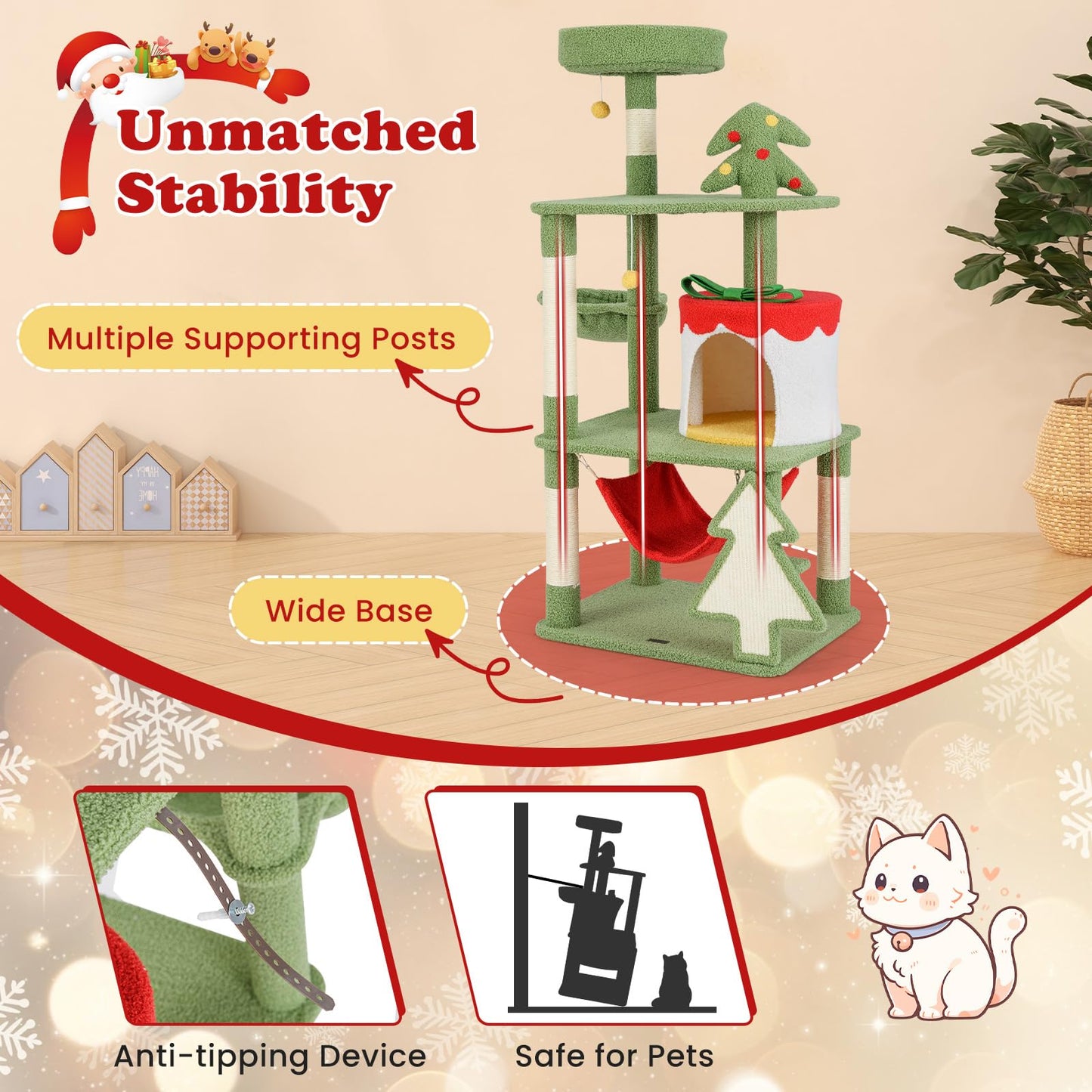 Unmatched Stability

Multiple Supporting Posts

Wide Base

Anti-tipping Device

Safe for Pets