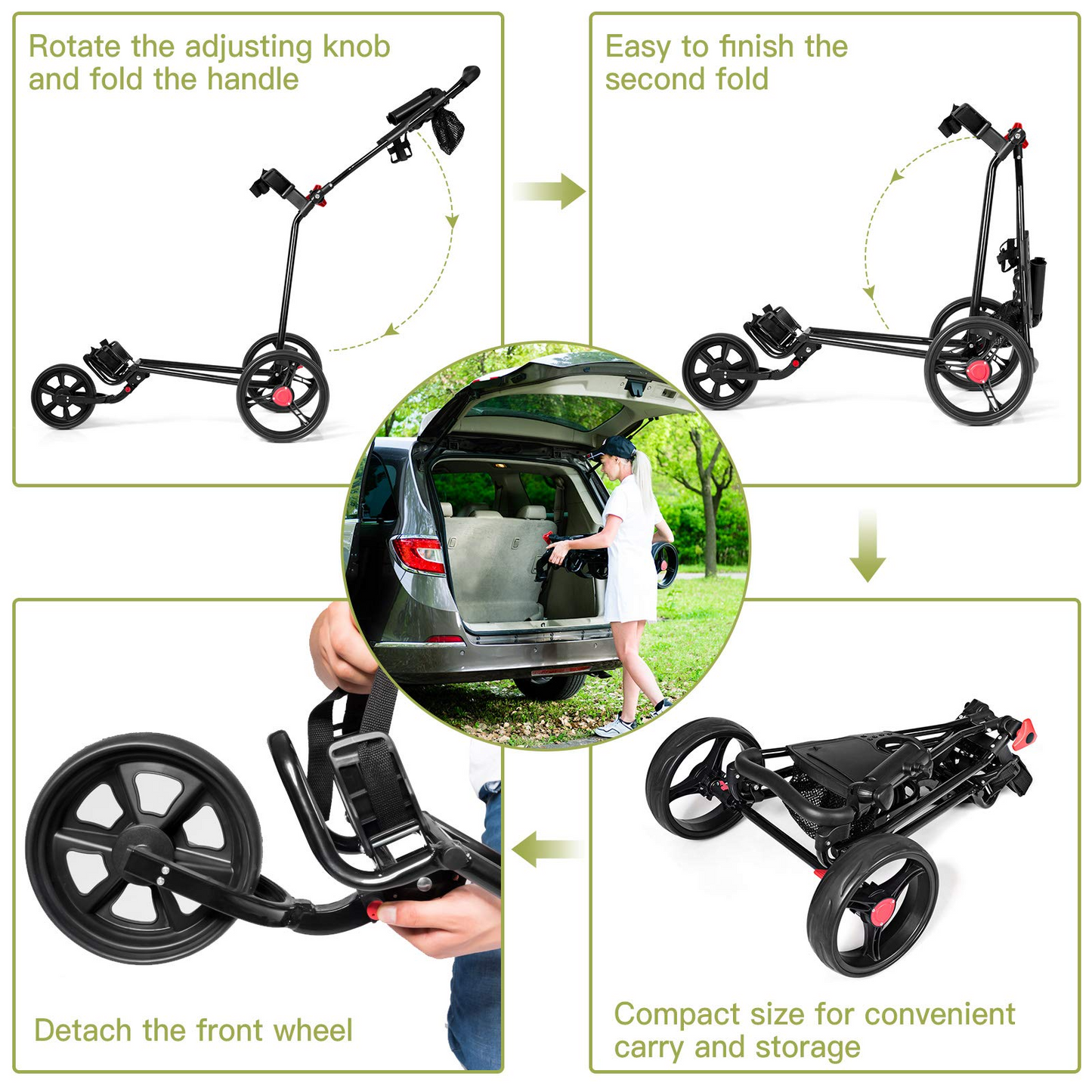 Rotate the adjusting knob and fold the handle

Easy to finish the second fold

Compact size for convenient carry and storage

Detach the front wheel