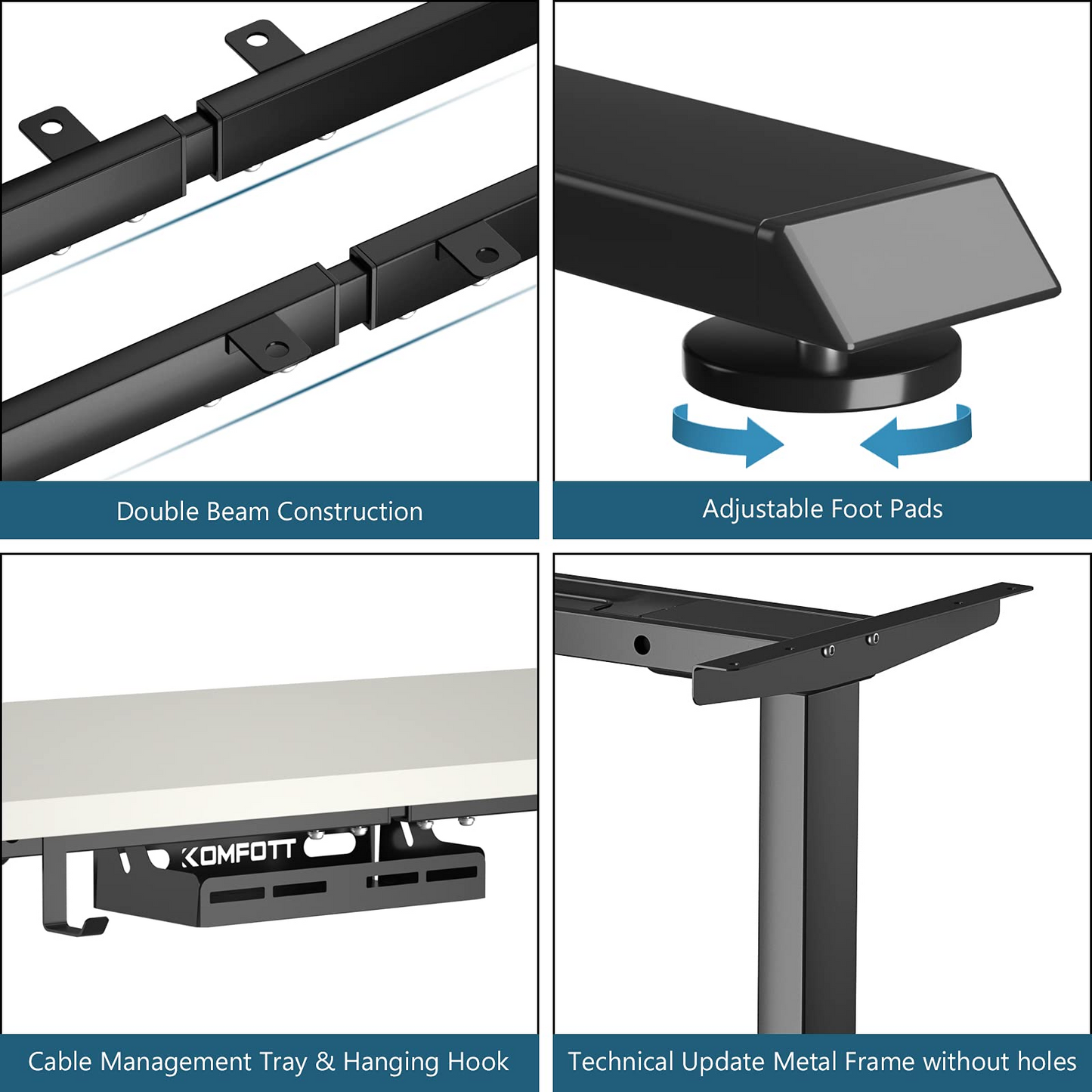 Double Beam Construction

Adjustable Foot Pads

KOMFOTT

Cable Management Tray & Hanging Hook

Technical Update Metal Frame without holes