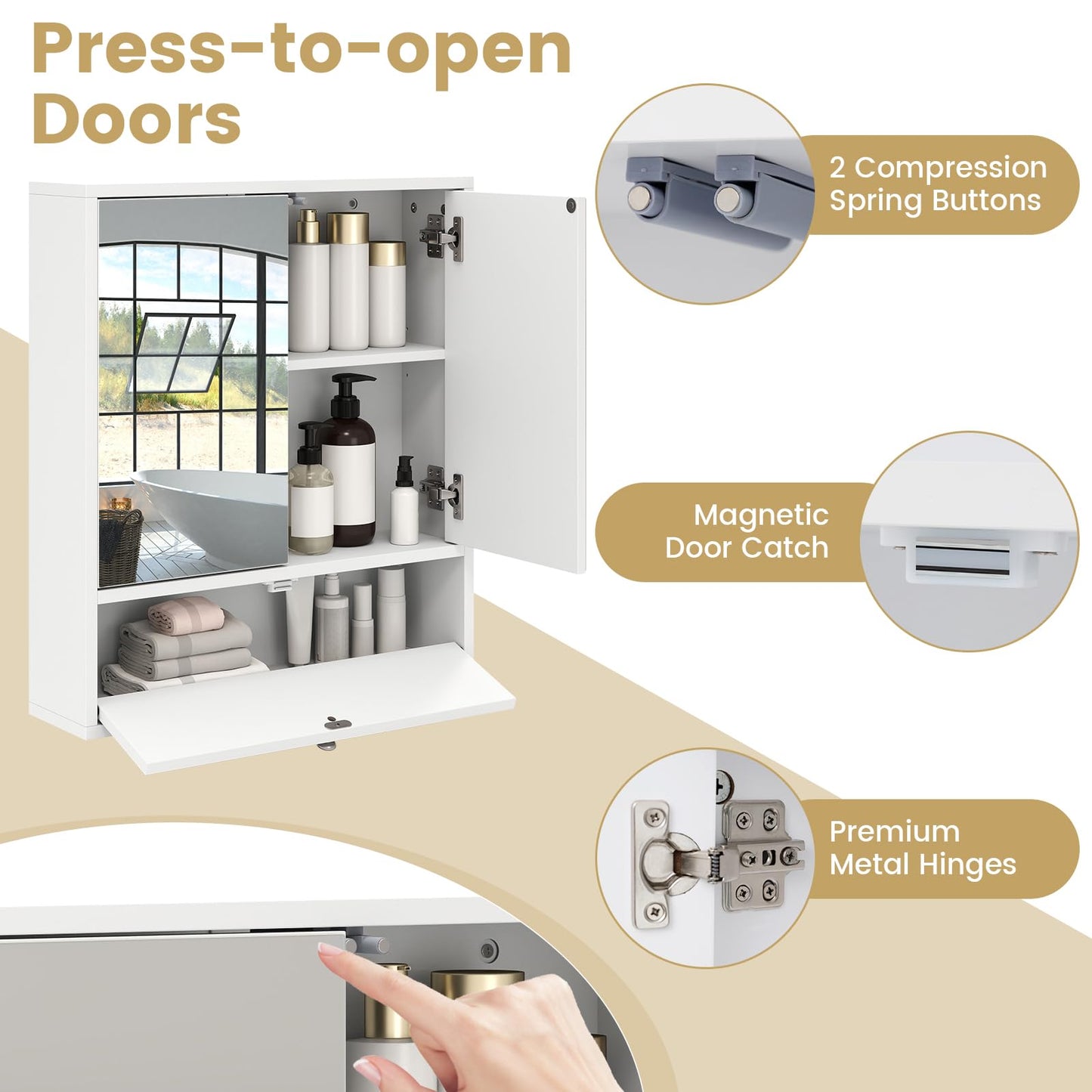 Press-to-open Doors

2 Compression Spring Buttons

Magnetic Door Catch

Premium Metal Hinges