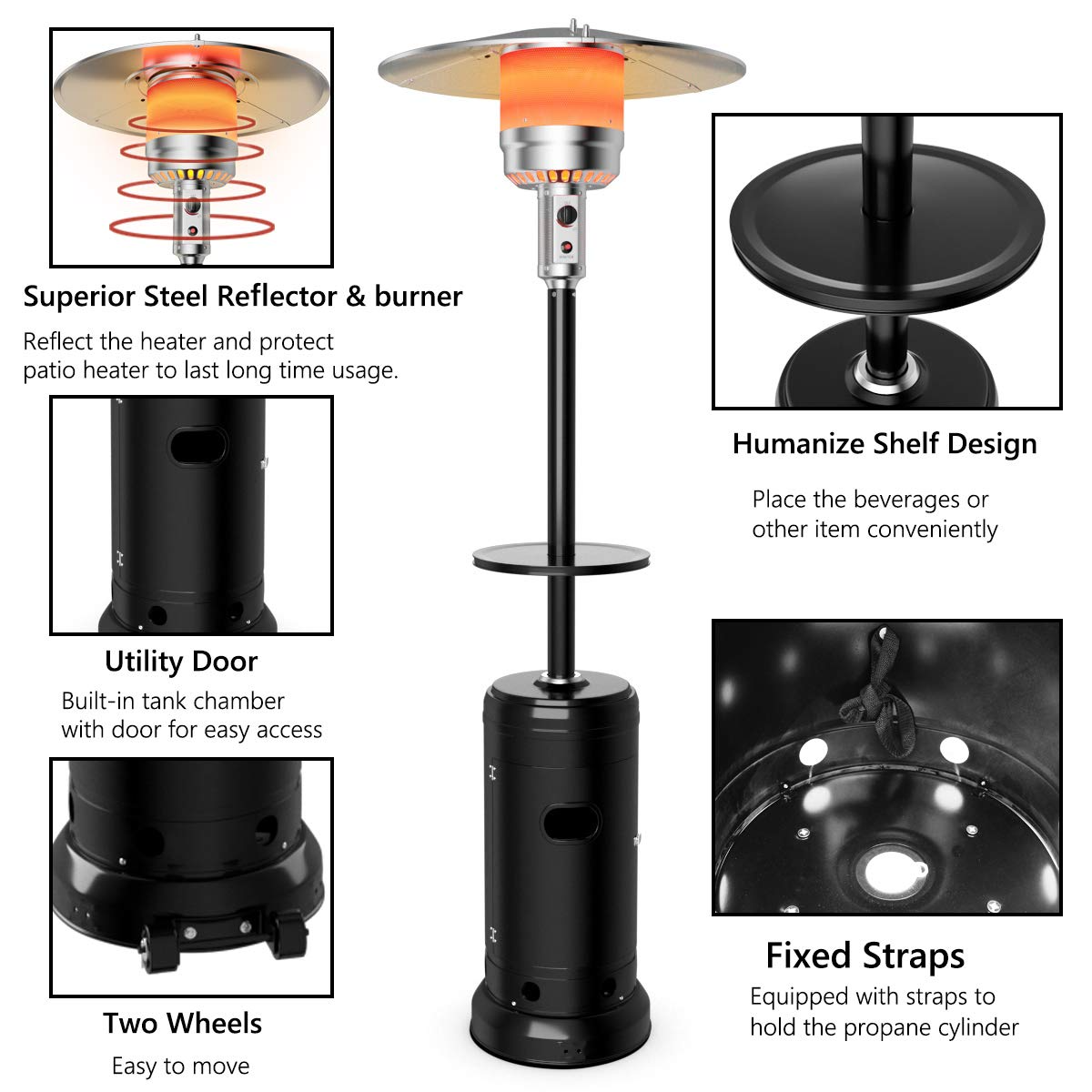 Superior Steel Reflector & burner

Reflect the heater and protect patio heater to last long time usage.

Utility Door

Built-in tank chamber with door for easy access

Two Wheels

Easy to move

Humanize Shelf Design

Place the beverages or other item conveniently

Fixed Straps

Equipped with straps to hold the propane cylinder