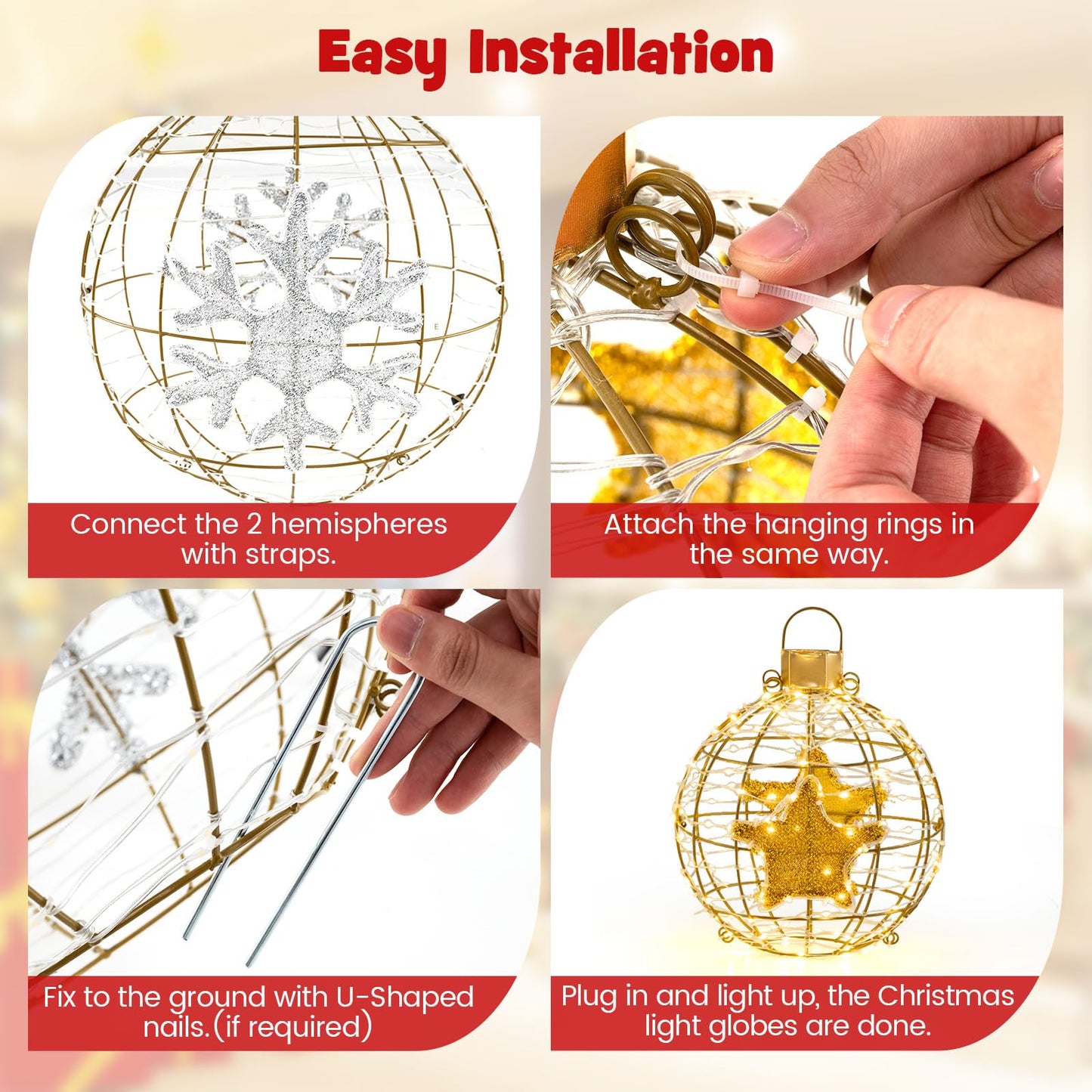 Easy Installation

Connect the 2 hemispheres with straps.

Attach the hanging rings in the same way.

Fix to the ground with U-Shaped nails.(if required)

Plug in and light up, the Christmas light globes are done.