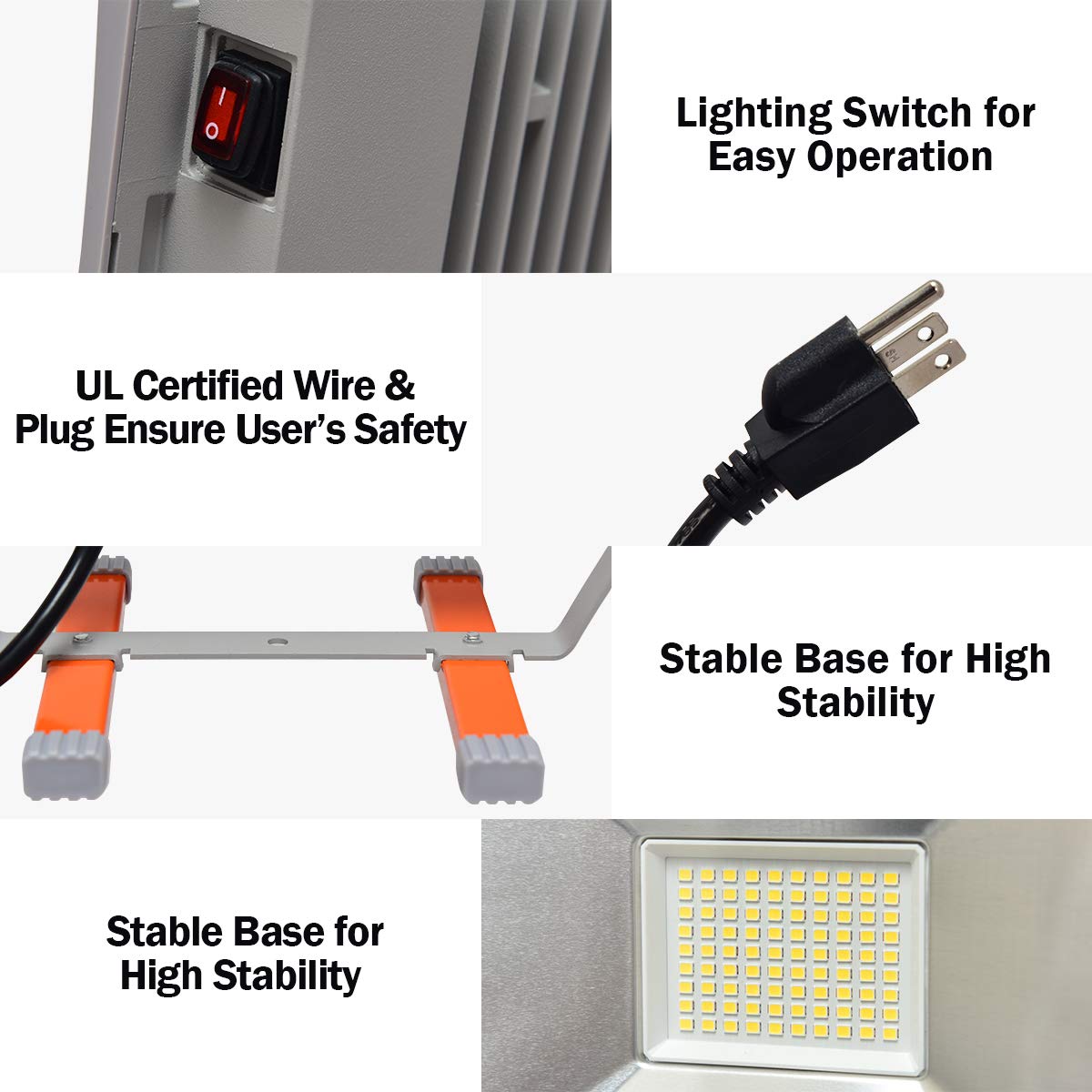 Lighting Switch for Easy Operation

UL Certified Wire & Plug Ensure User's Safety

Stable Base for High Stability

Stable Base for High Stability