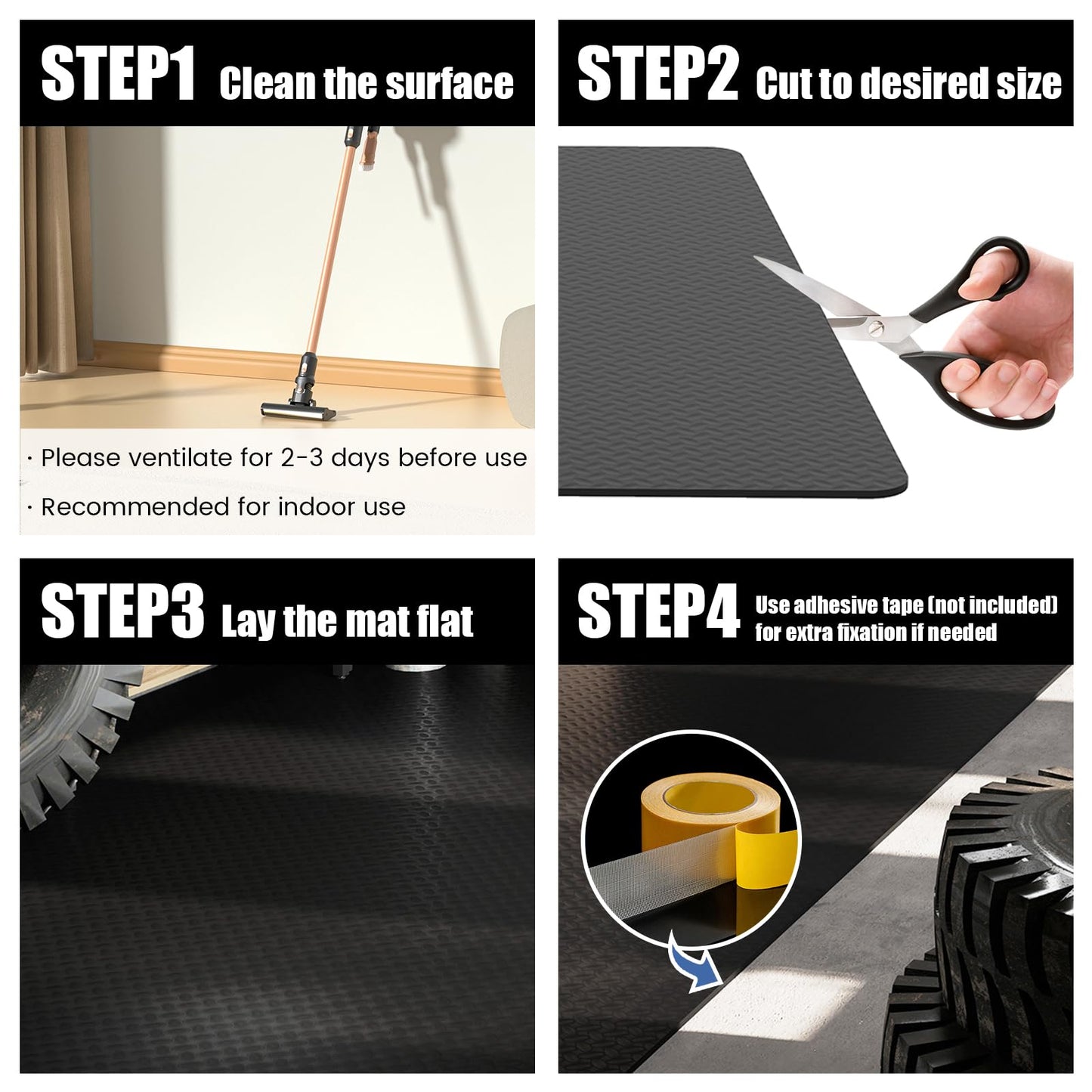 STEP1 Clean the surface

· Please ventilate for 2-3 days before use

· Recommended for indoor use

STEP2 Cut to desired size

STEP3 Lay the mat flat

STEP4 Use adhesive tape (not included) for extra fixation if needed