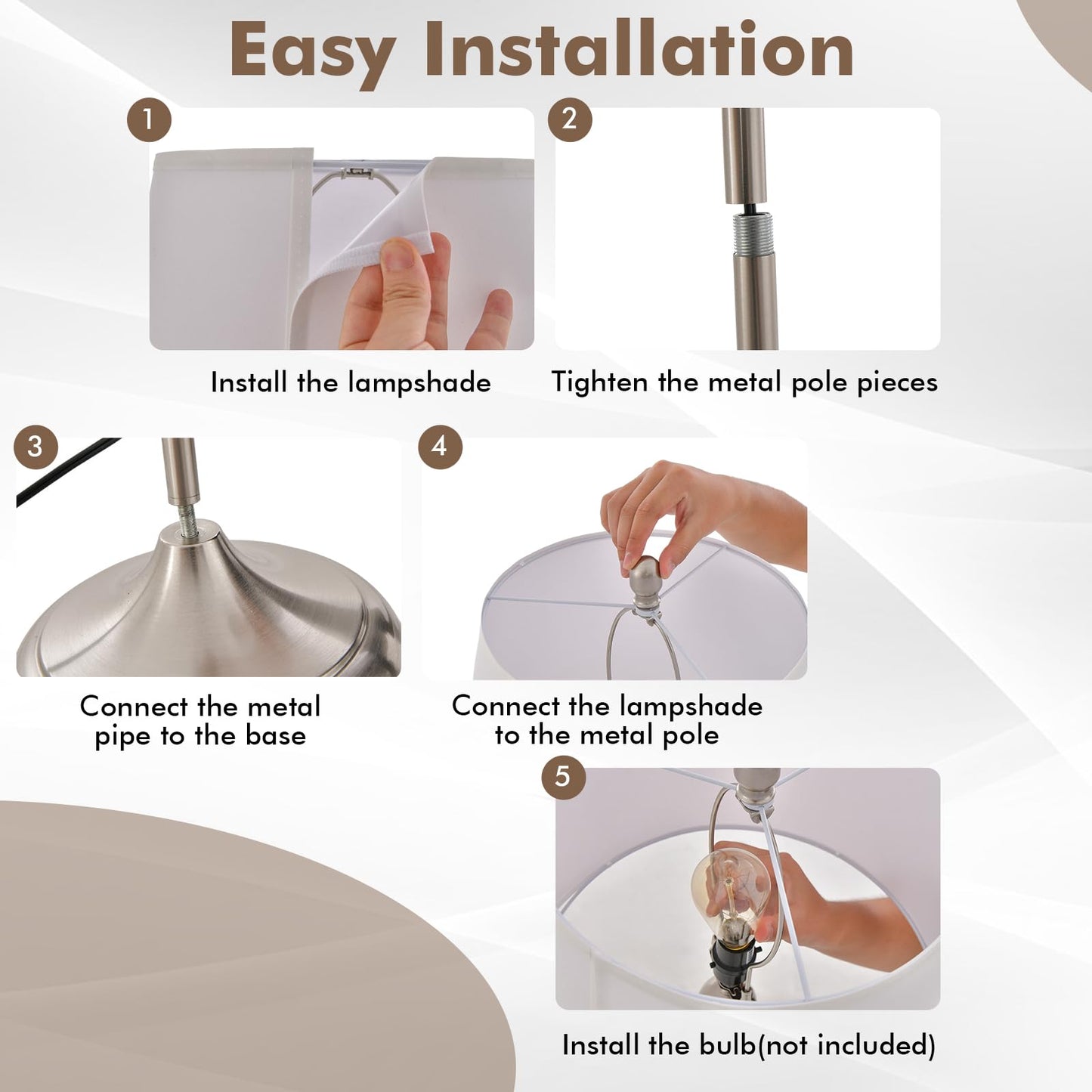 Easy Installation

1

Install the lampshade

2

Tighten the metal pole pieces

3

Connect the metal pipe to the base

4

Connect the lampshade to the metal pole

5

Install the bulb(not included)