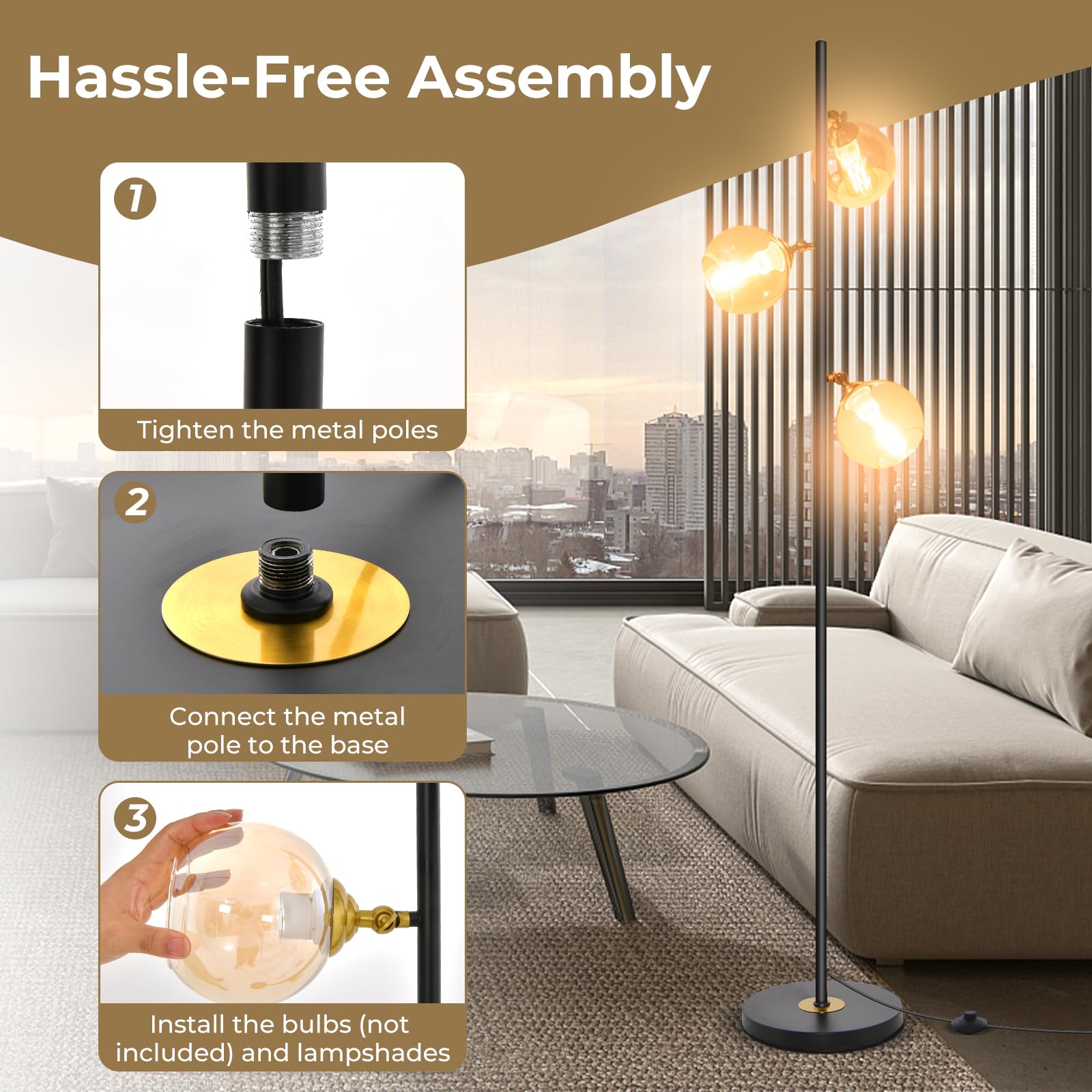 Hassle-Free Assembly

1

Tighten the metal poles

2

Connect the metal pole to the base

3

Install the bulbs (not included) and lampshades