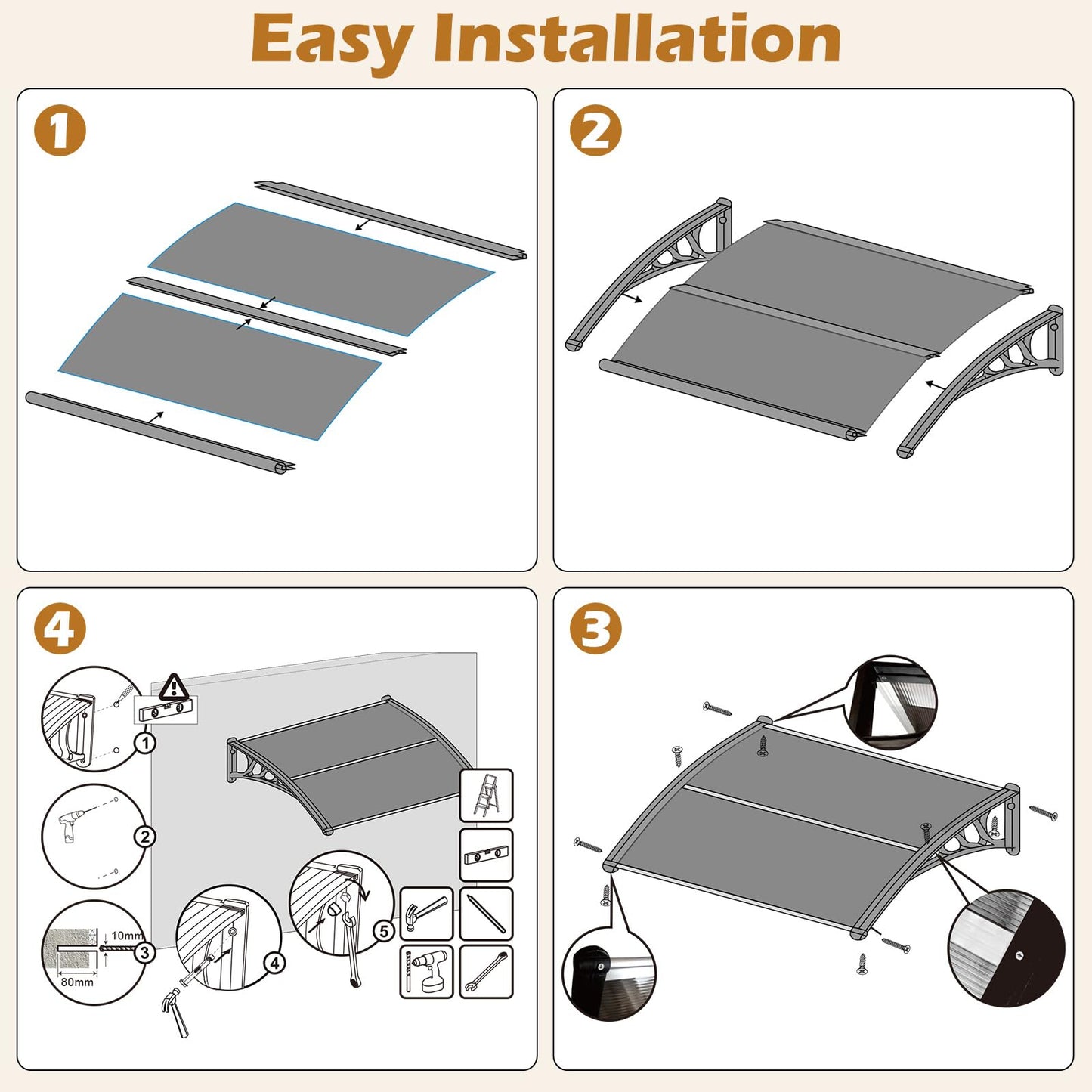 Easy Installation

1

2

4

1

2

10mm

3

80mm

4

5

3