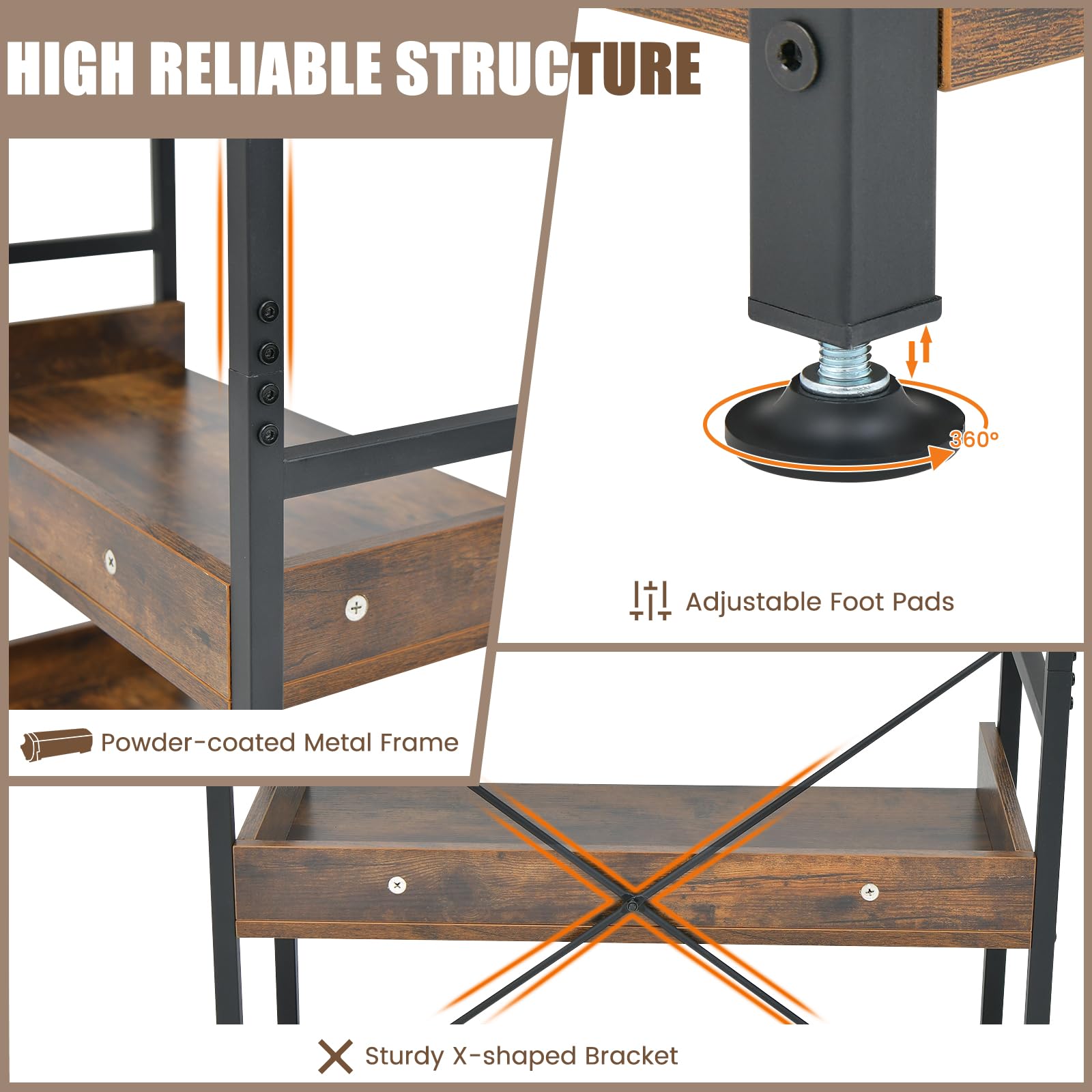 HIGH RELIABLE STRUCTURE

360°

Adjustable Foot Pads

Powder-coated Metal Frame

Sturdy X-shaped Bracket