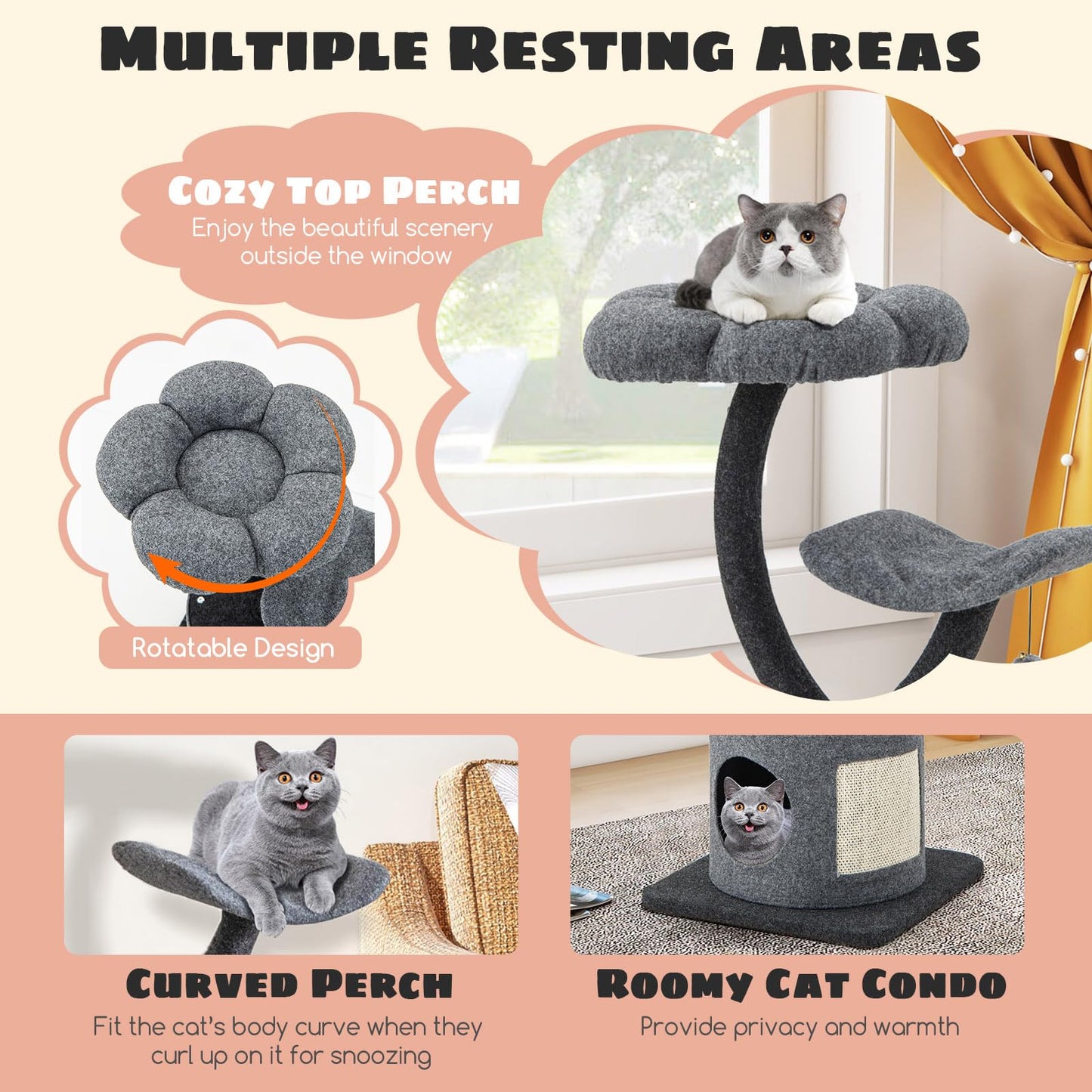 MULTIPLE RESTING AREAS

COZY TOP PERCH
Enjoy the beautiful scenery outside the window

Rotatable Design

CURVED PERCH
Fit the cat's body curve when they curl up on it for snoozing

ROOMY CAT CONDO
Provide privacy and warmth