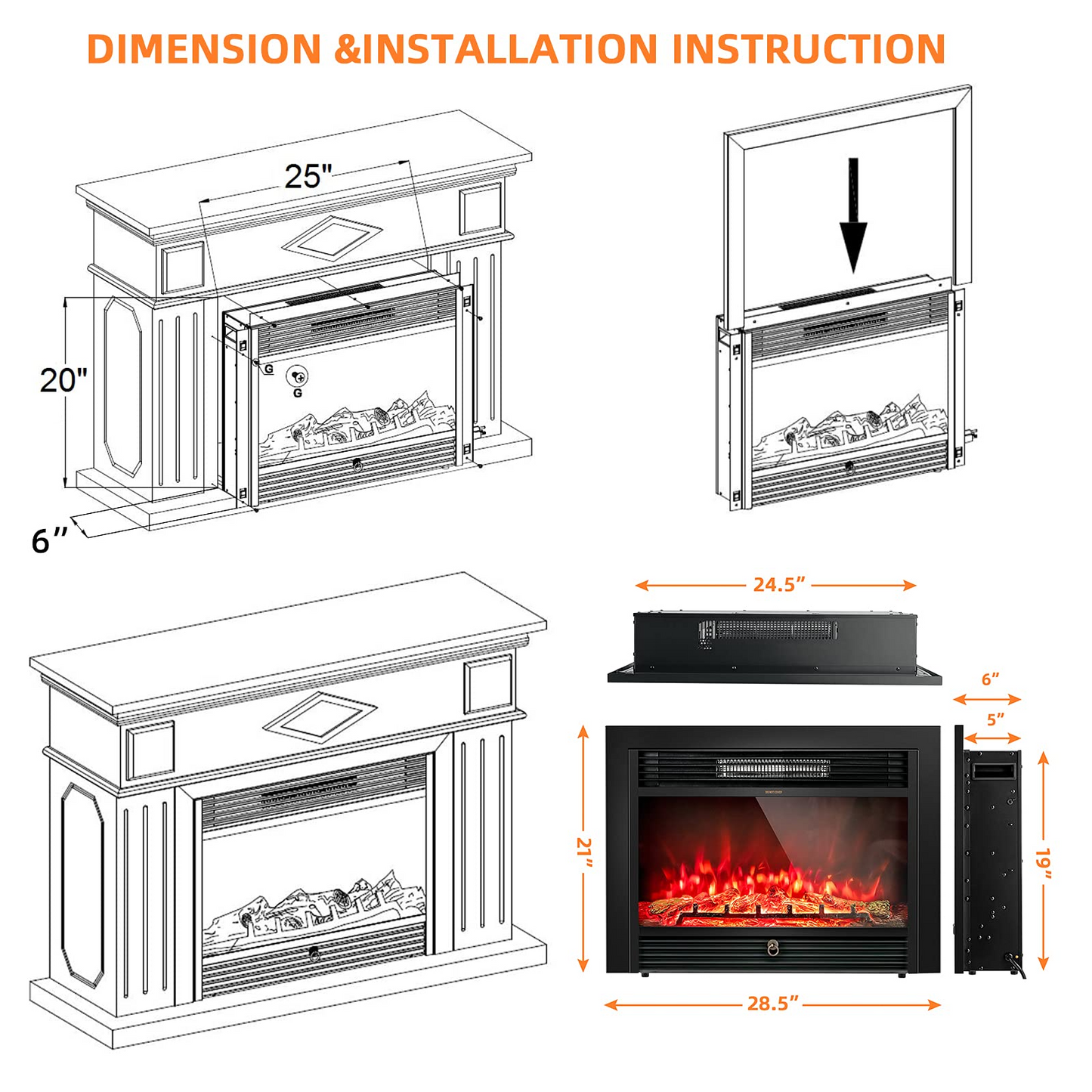 DIMENSION &INSTALLATION INSTRUCTION

25"

20"

G

G

6"

24.5"

6"

5"

21"

19"

28.5"