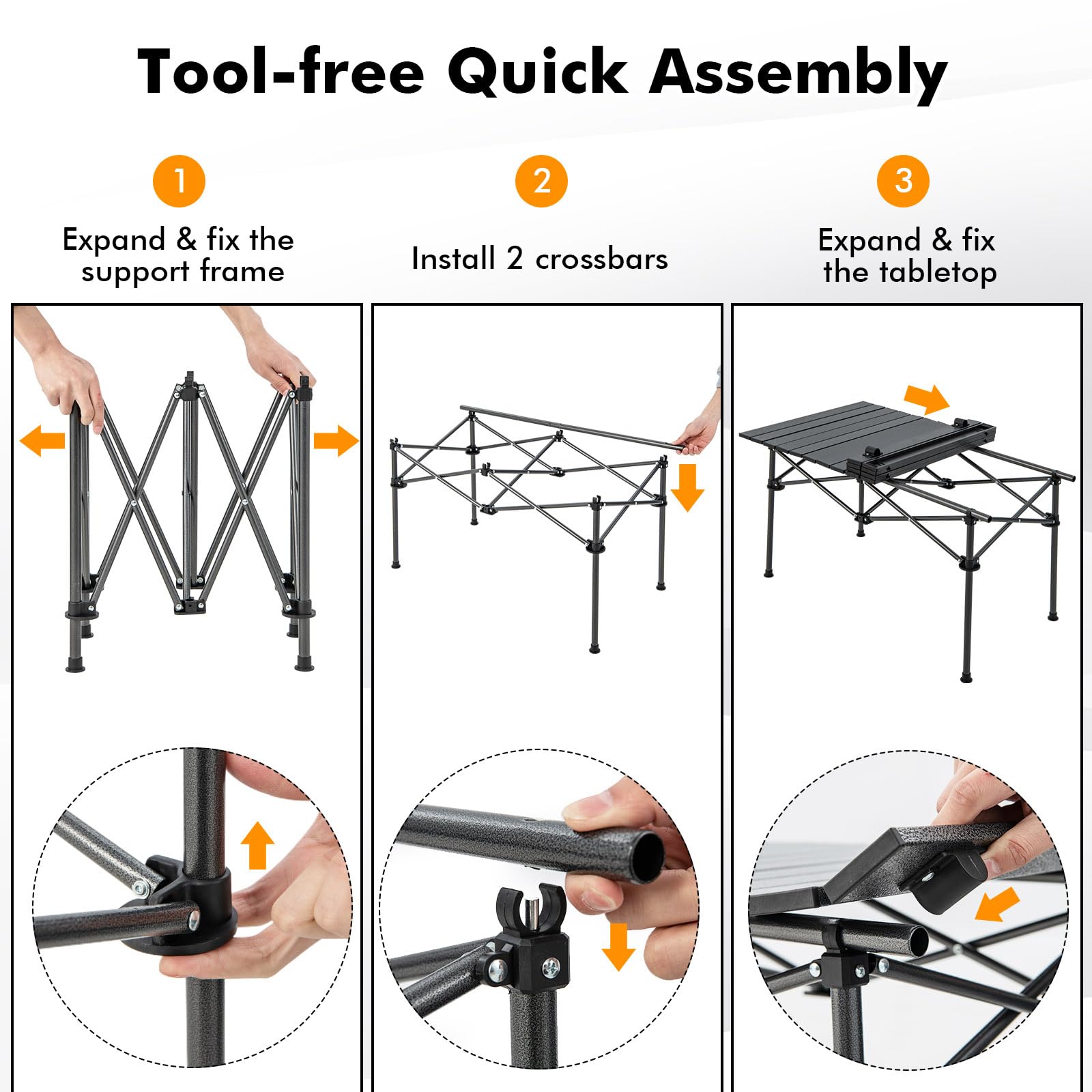 Tool-free Quick Assembly

1
Expand & fix the support frame

2
Install 2 crossbars

3
Expand & fix the tabletop