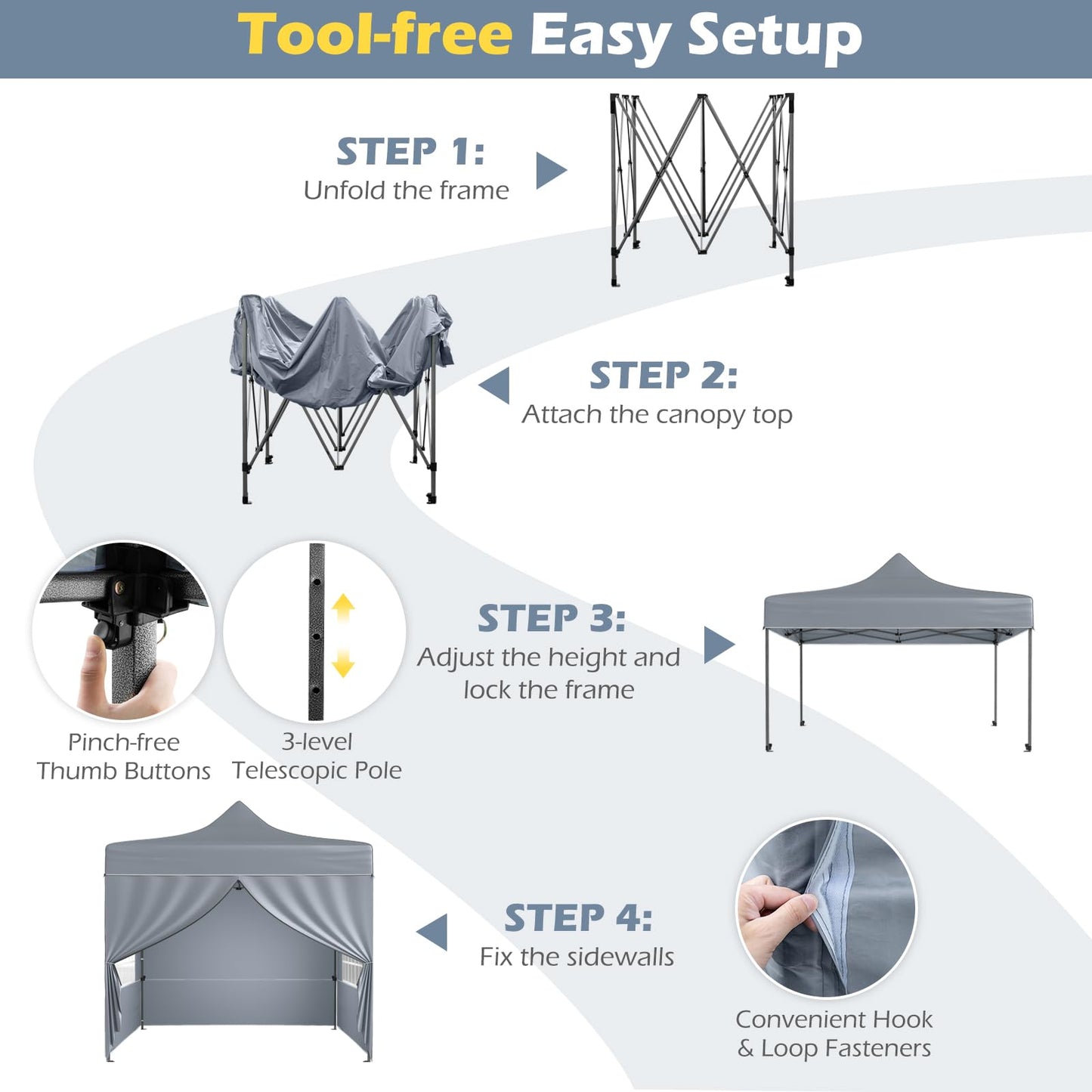 Tool-free Easy Setup

STEP 1:
Unfold the frame

STEP 2:
Attach the canopy top

STEP 3:
Adjust the height and lock the frame

Pinch-free
Thumb Buttons

3-level
Telescopic Pole

STEP 4:
Fix the sidewalls

Convenient Hook
& Loop Fasteners