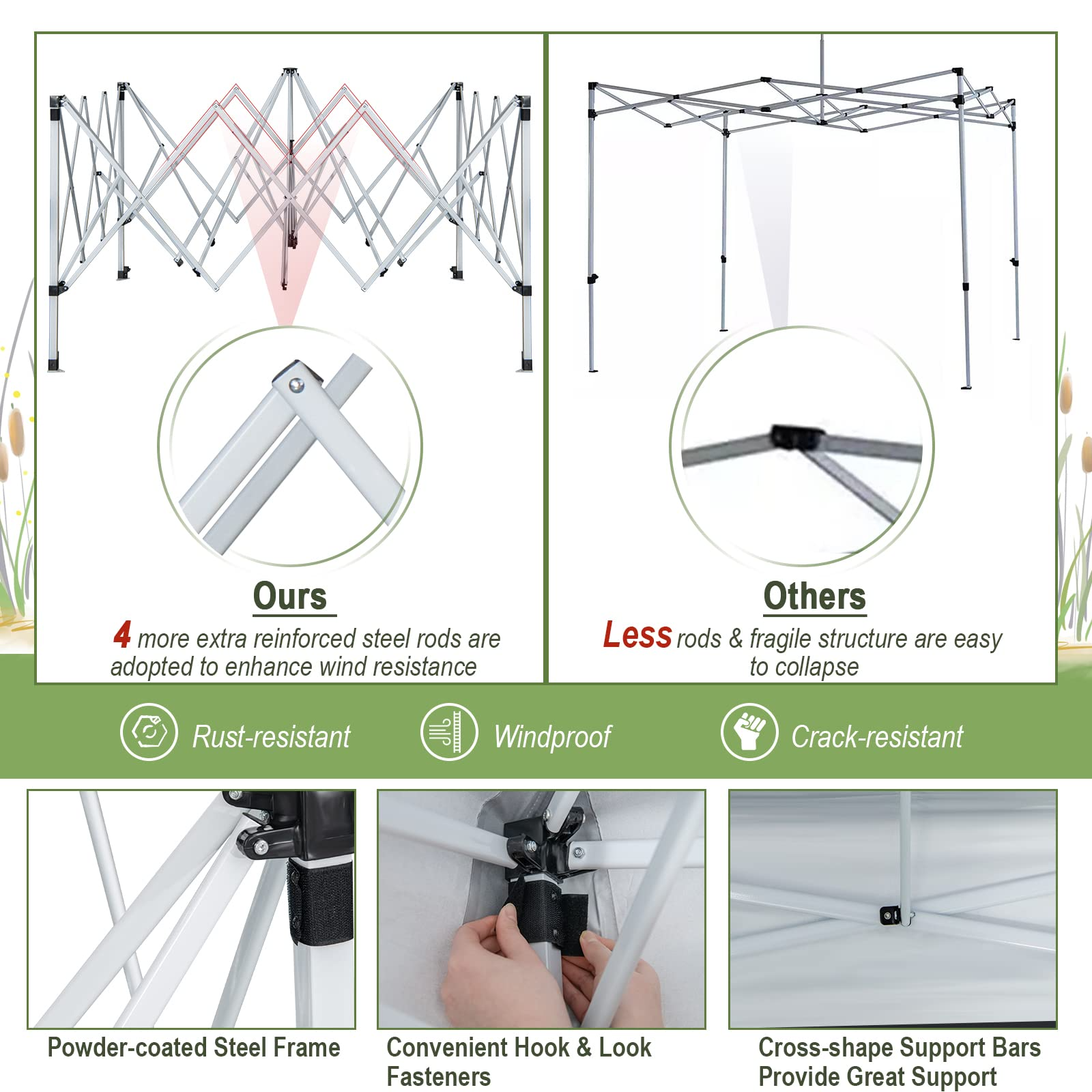 Ours

4 more extra reinforced steel rods are adopted to enhance wind resistance

Others

Less rods & fragile structure are easy to collapse

Rust-resistant

Windproof

Crack-resistant

Powder-coated Steel Frame

Convenient Hook & Look Fasteners

Cross-shape Support Bars Provide Great Support