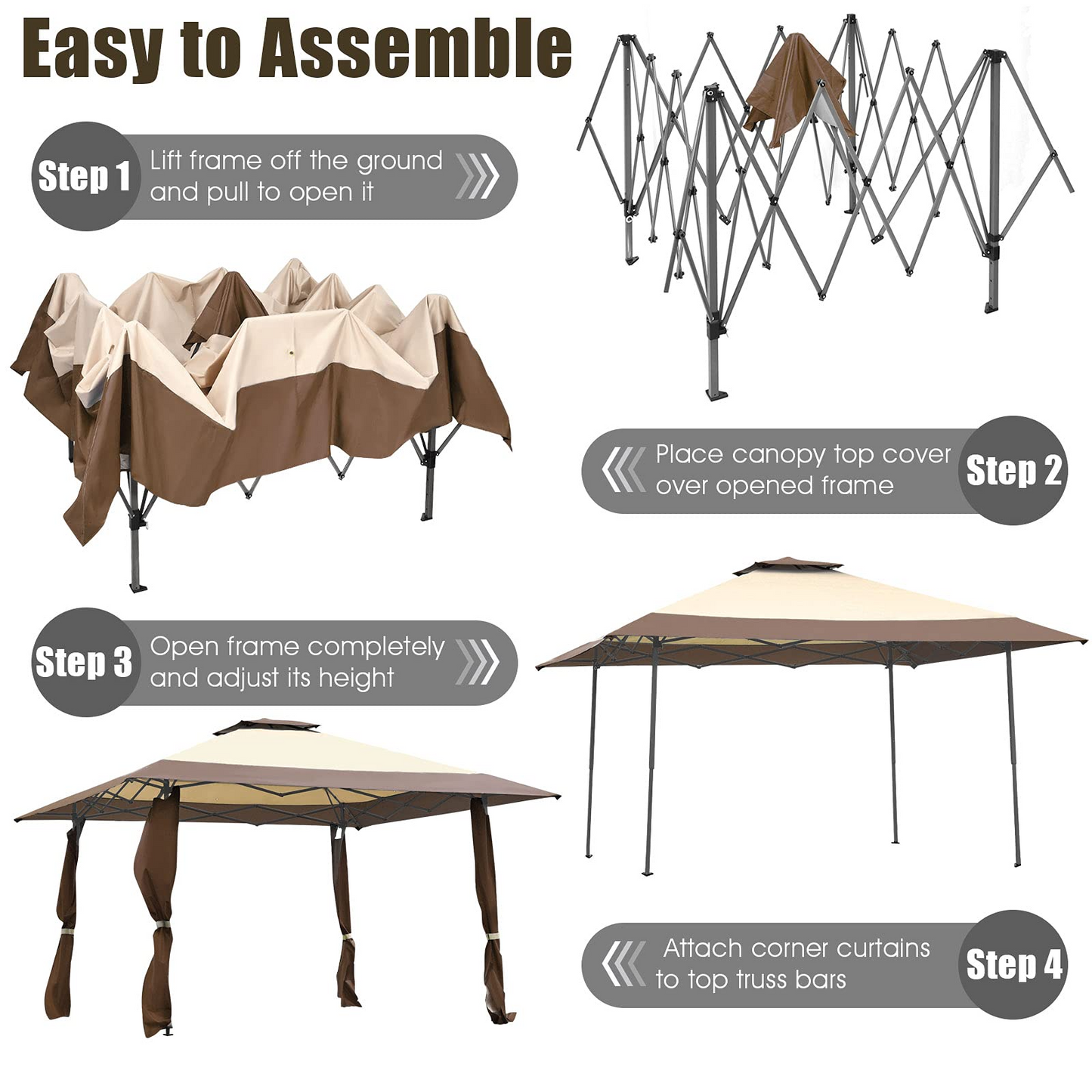 Easy to Assemble

Step 1 Lift frame off the ground and pull to open it

Place canopy top cover over opened frame Step 2

Step 3 Open frame completely and adjust its height

Attach corner curtains to top truss bars Step 4