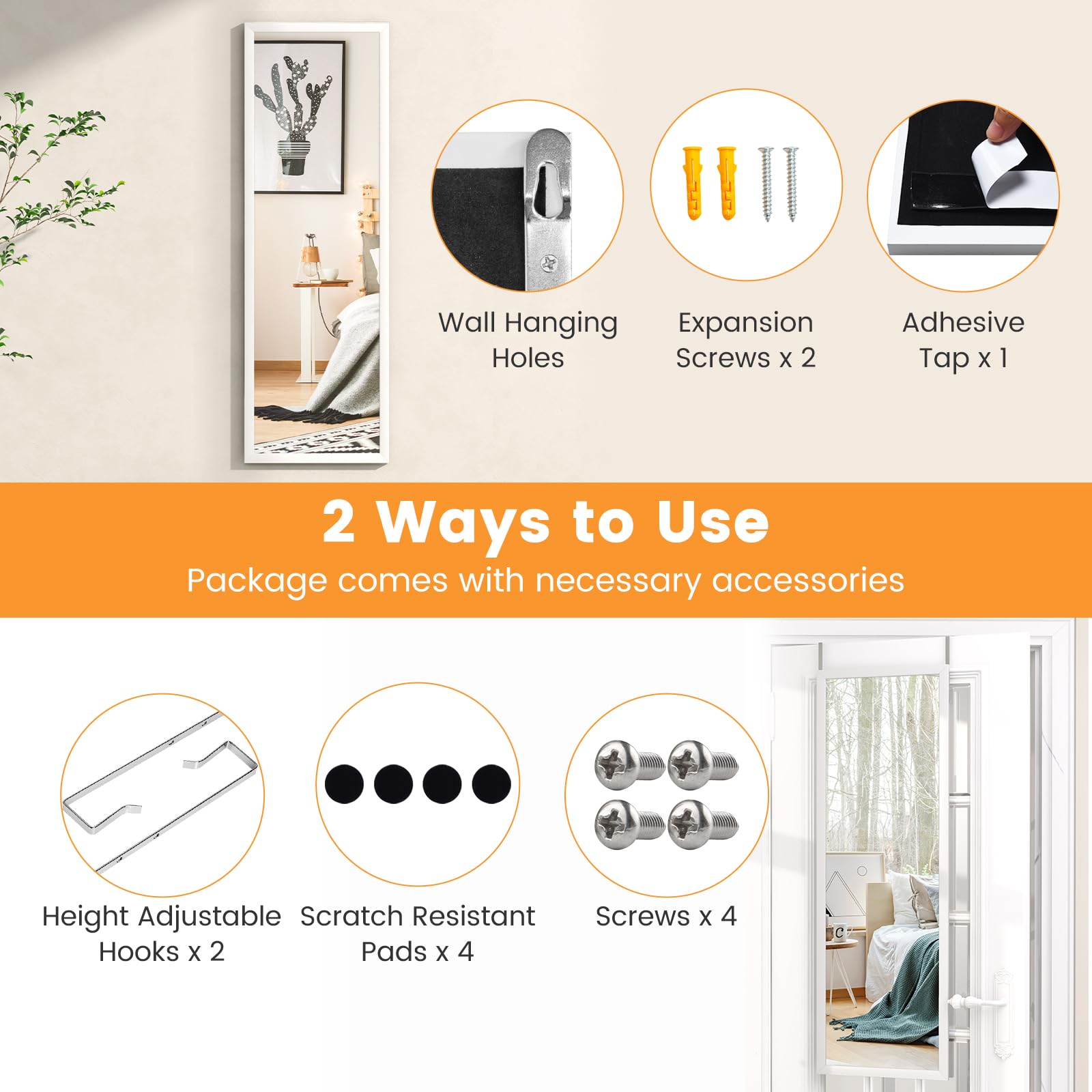 Wall Hanging Holes

Expansion Screws x 2

Adhesive Tap x 1

2 Ways to Use

Package comes with necessary accessories

Height Adjustable Hooks x 2

Scratch Resistant Pads x 4

Screws x 4