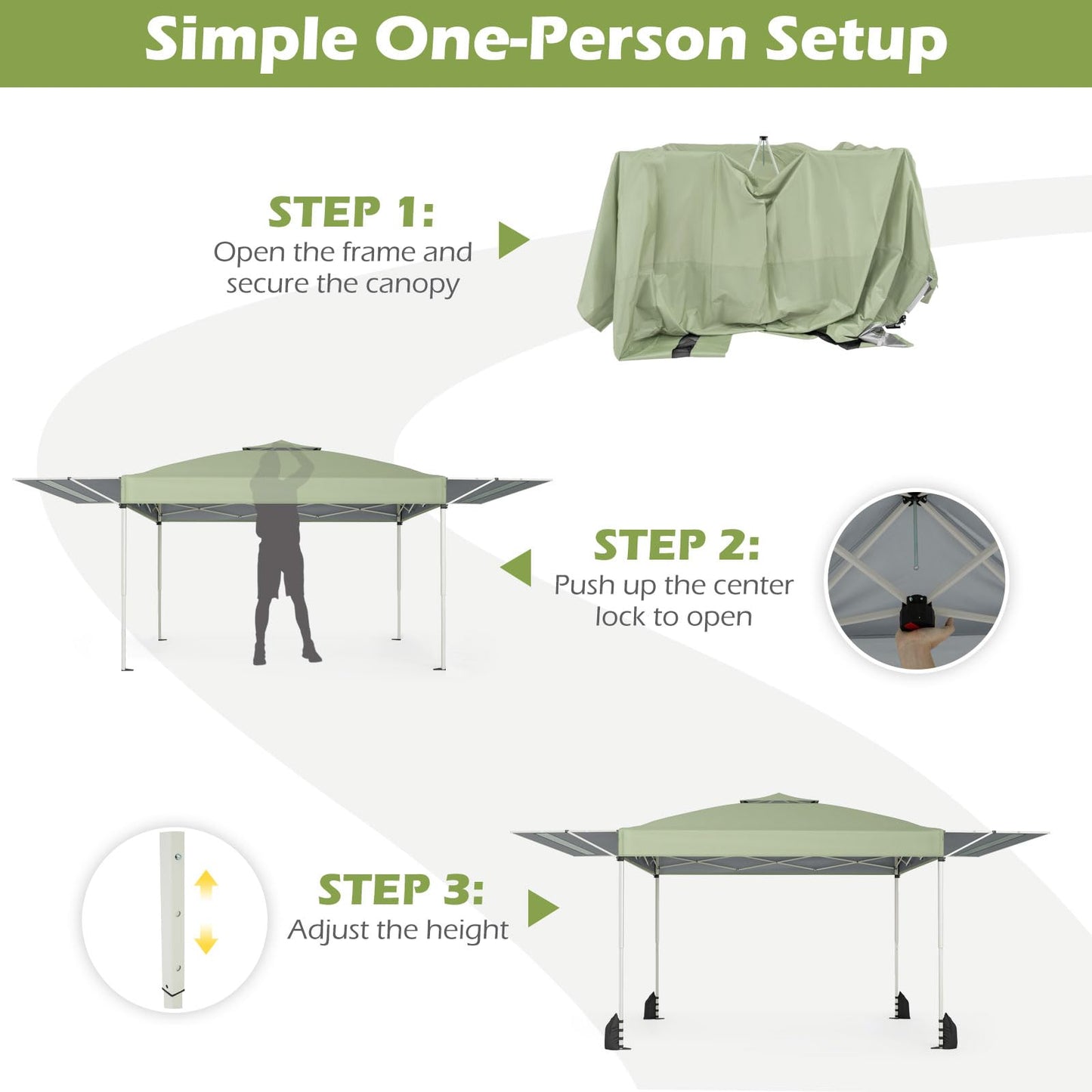 Simple One-Person Setup

STEP 1:
Open the frame and secure the canopy

STEP 2:
Push up the center lock to open

STEP 3:
Adjust the height