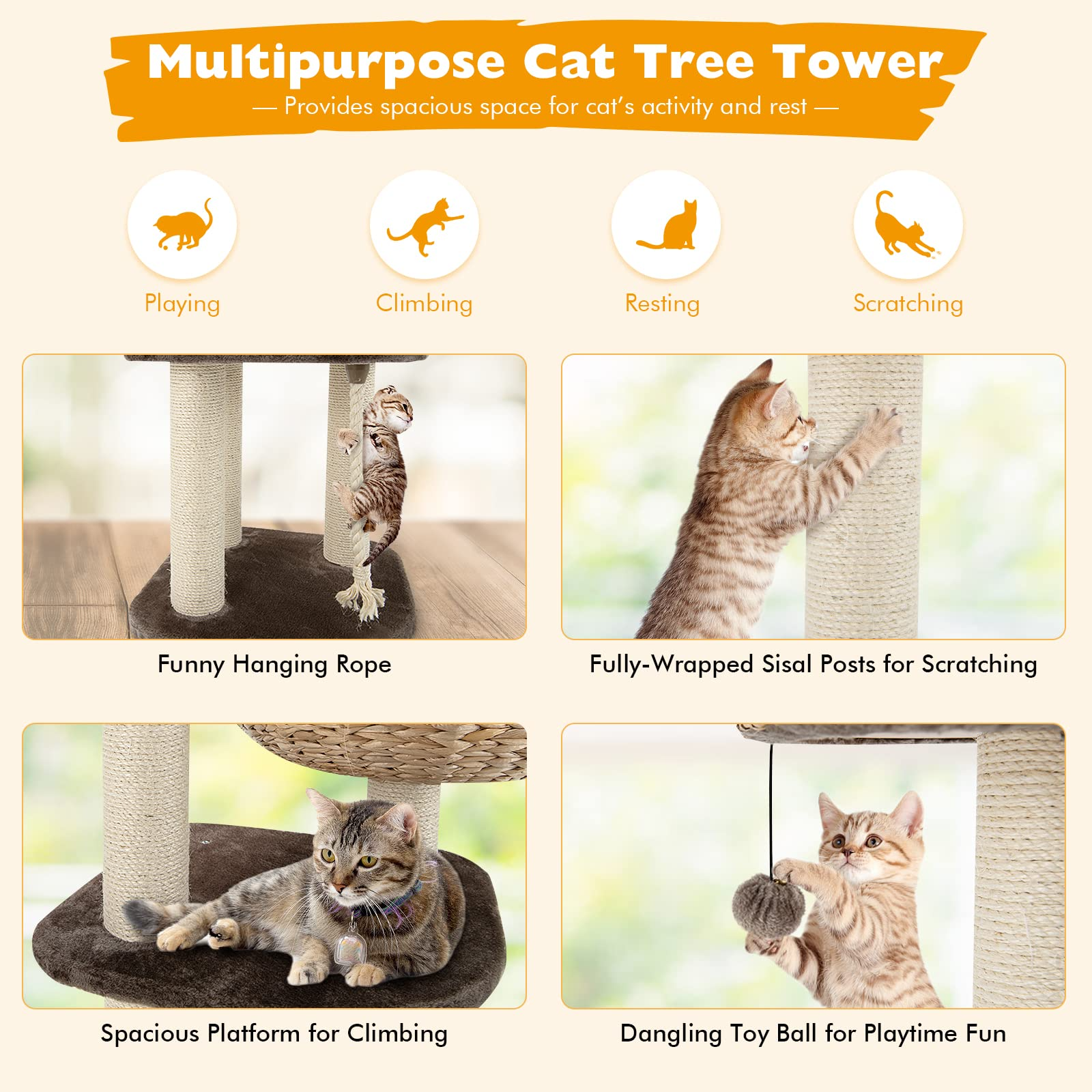 Multipurpose Cat Tree Tower

— Provides spacious space for cat's activity and rest —

Playing

Climbing

Resting

Scratching

Funny Hanging Rope

Fully-Wrapped Sisal Posts for Scratching

Spacious Platform for Climbing

Dangling Toy Ball for Playtime Fun