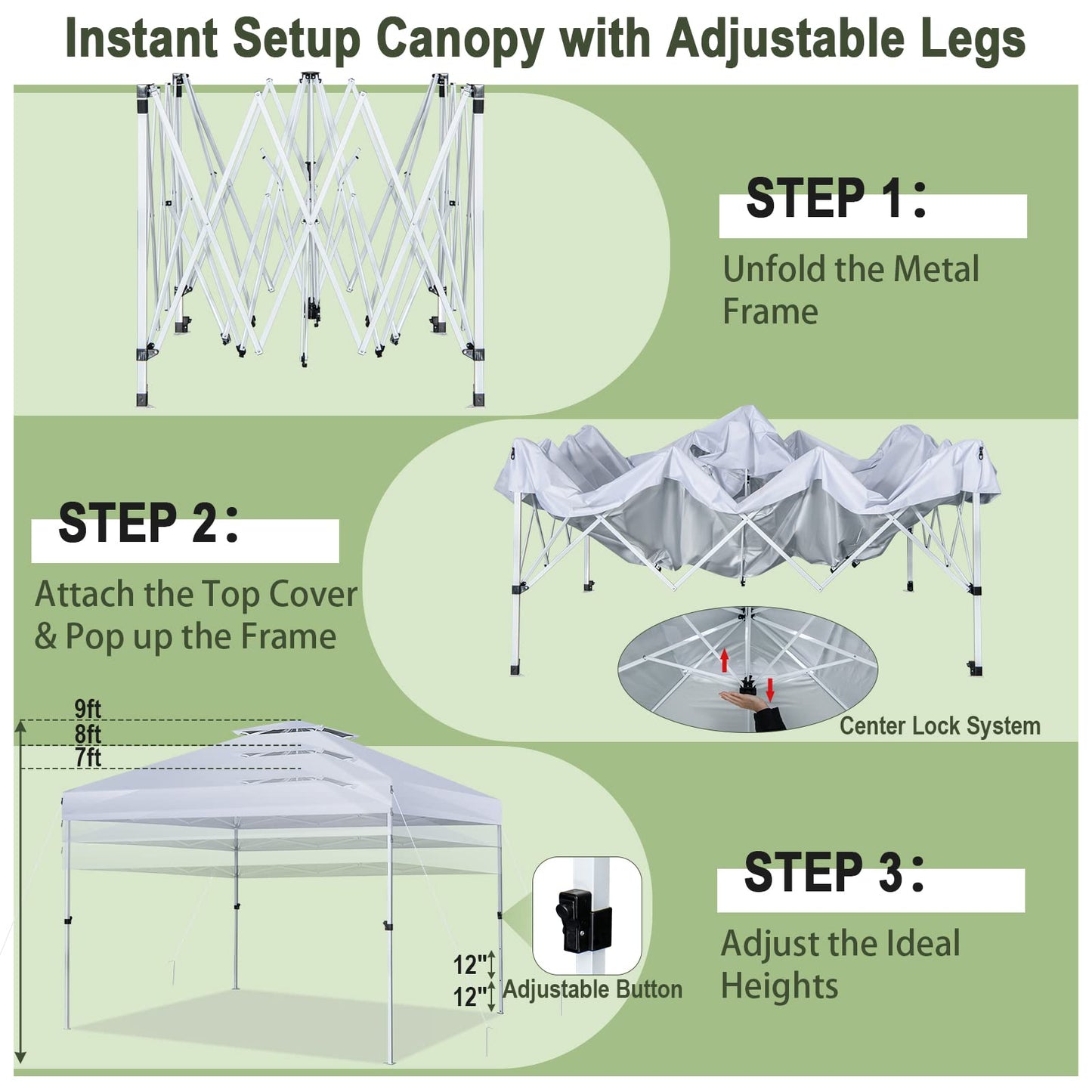 Instant Setup Canopy with Adjustable Legs

STEP 1:

Unfold the Metal Frame

STEP 2:

Attach the Top Cover & Pop up the Frame

Center Lock System

9ft
8ft
7ft

12"
12"
Adjustable Button

STEP 3:

Adjust the Ideal Heights