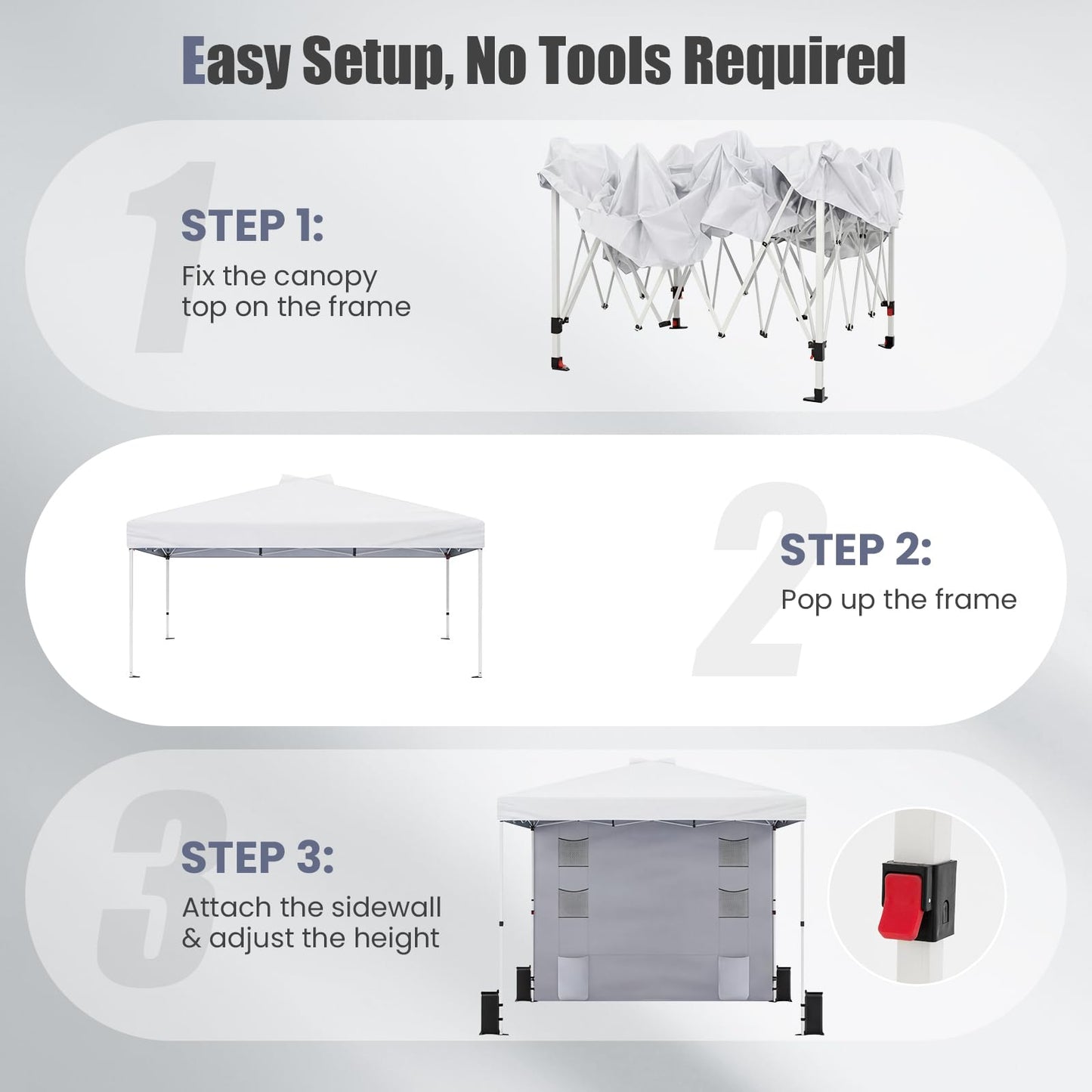 Easy Setup, No Tools Required

1

STEP 1:

Fix the canopy top on the frame

2

STEP 2:

Pop up the frame

3

STEP 3:

Attach the sidewall & adjust the height