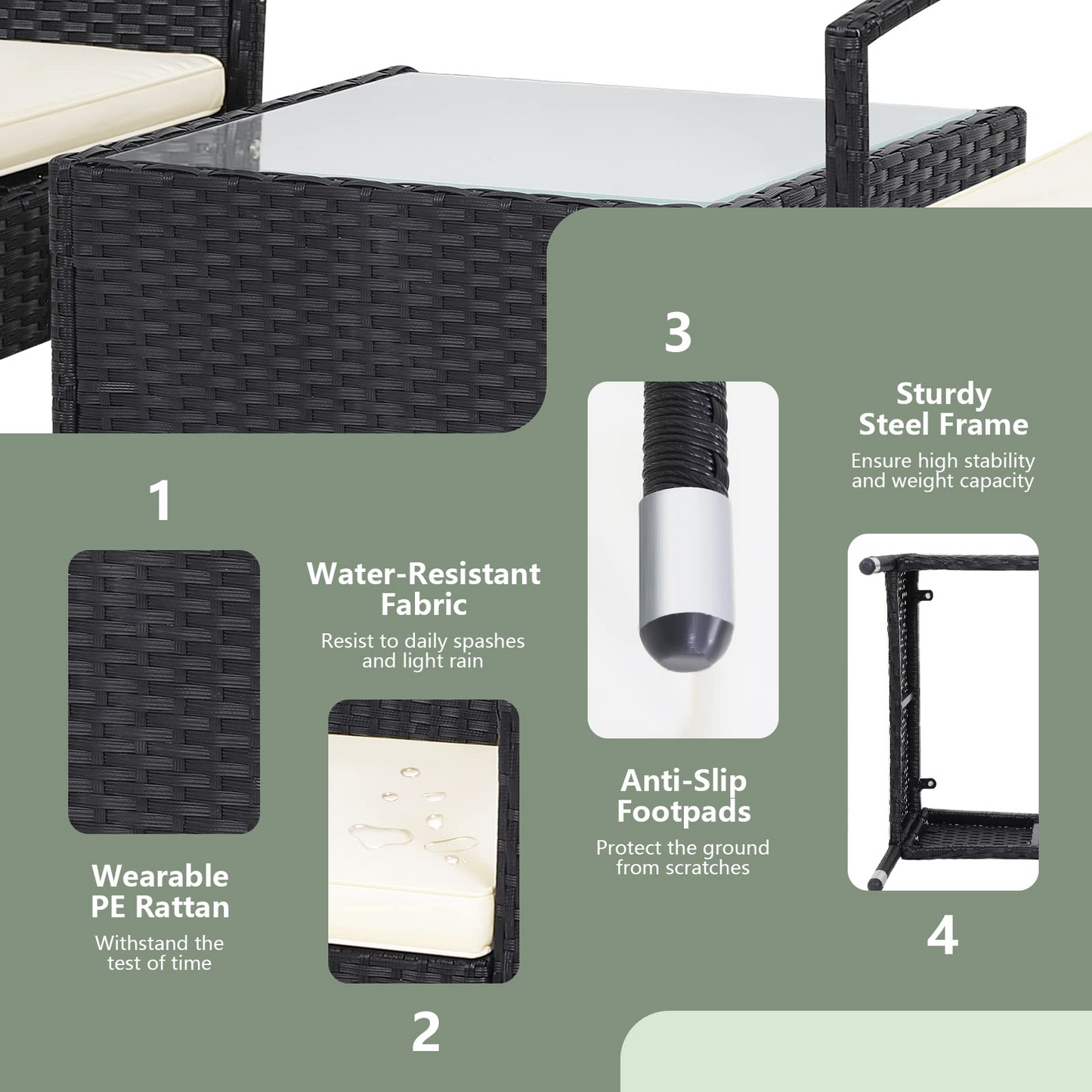 1

Wearable PE Rattan

Withstand the test of time

Water-Resistant Fabric

Resist to daily spashes and light rain

2

3

Anti-Slip Footpads

Protect the ground from scratches

Sturdy Steel Frame

Ensure high stability and weight capacity

4