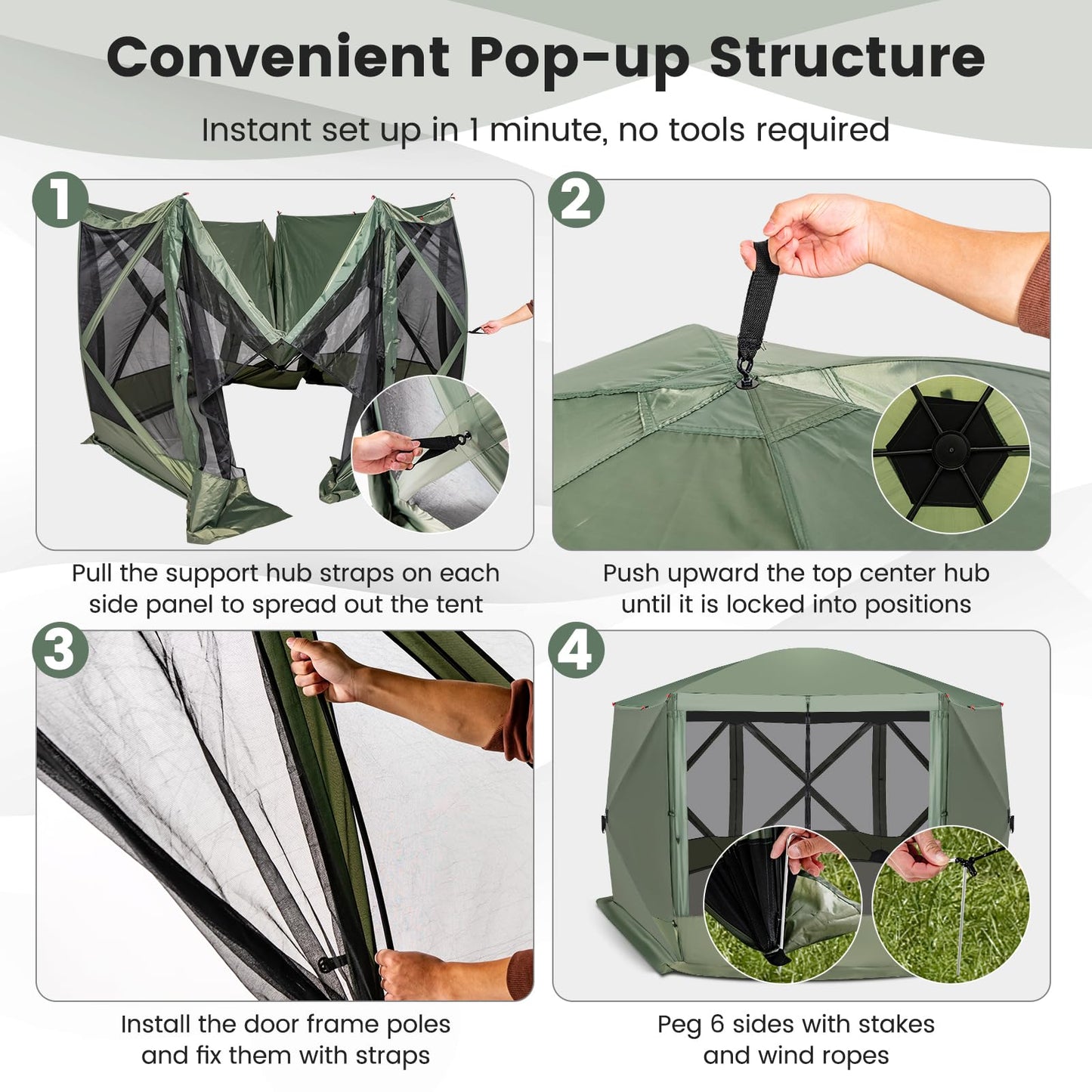 Convenient Pop-up Structure

Instant set up in 1 minute, no tools required

1

Pull the support hub straps on each side panel to spread out the tent

2

Push upward the top center hub until it is locked into positions

3

Install the door frame poles and fix them with straps

4

Peg 6 sides with stakes and wind ropes