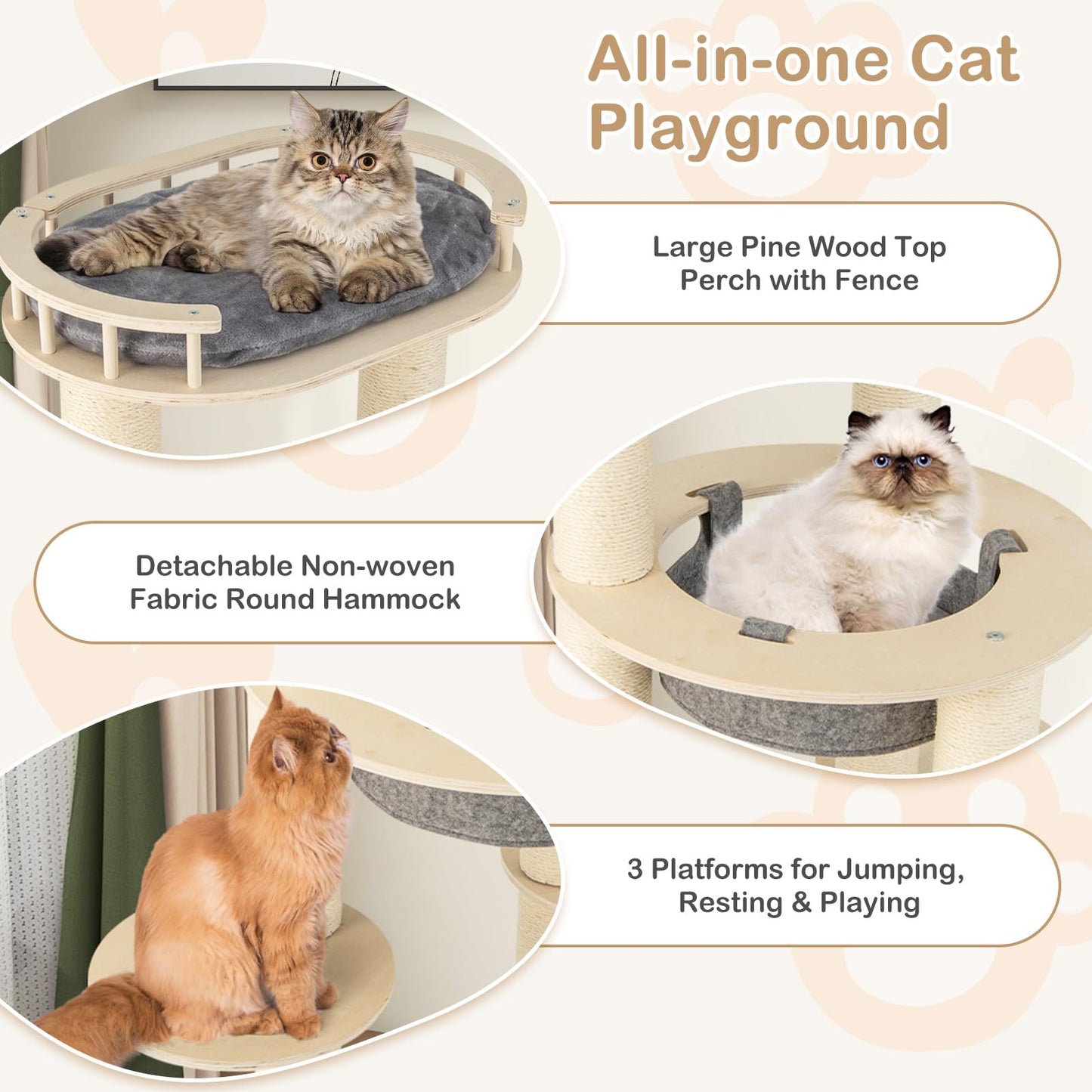 All-in-one Cat Playground

Large Pine Wood Top Perch with Fence

Detachable Non-woven Fabric Round Hammock

3 Platforms for Jumping, Resting & Playing