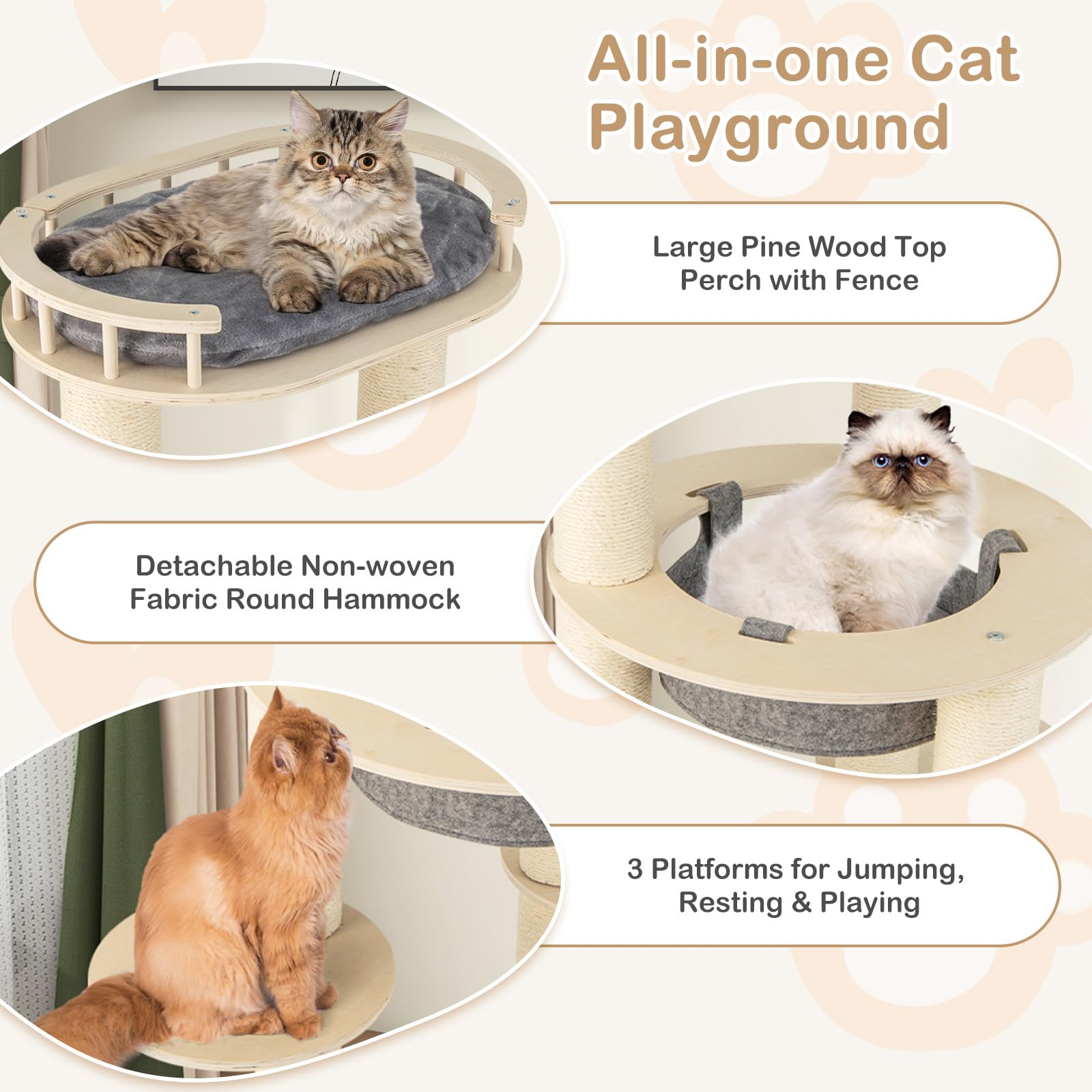 All-in-one Cat Playground

Large Pine Wood Top Perch with Fence

Detachable Non-woven Fabric Round Hammock

3 Platforms for Jumping, Resting & Playing