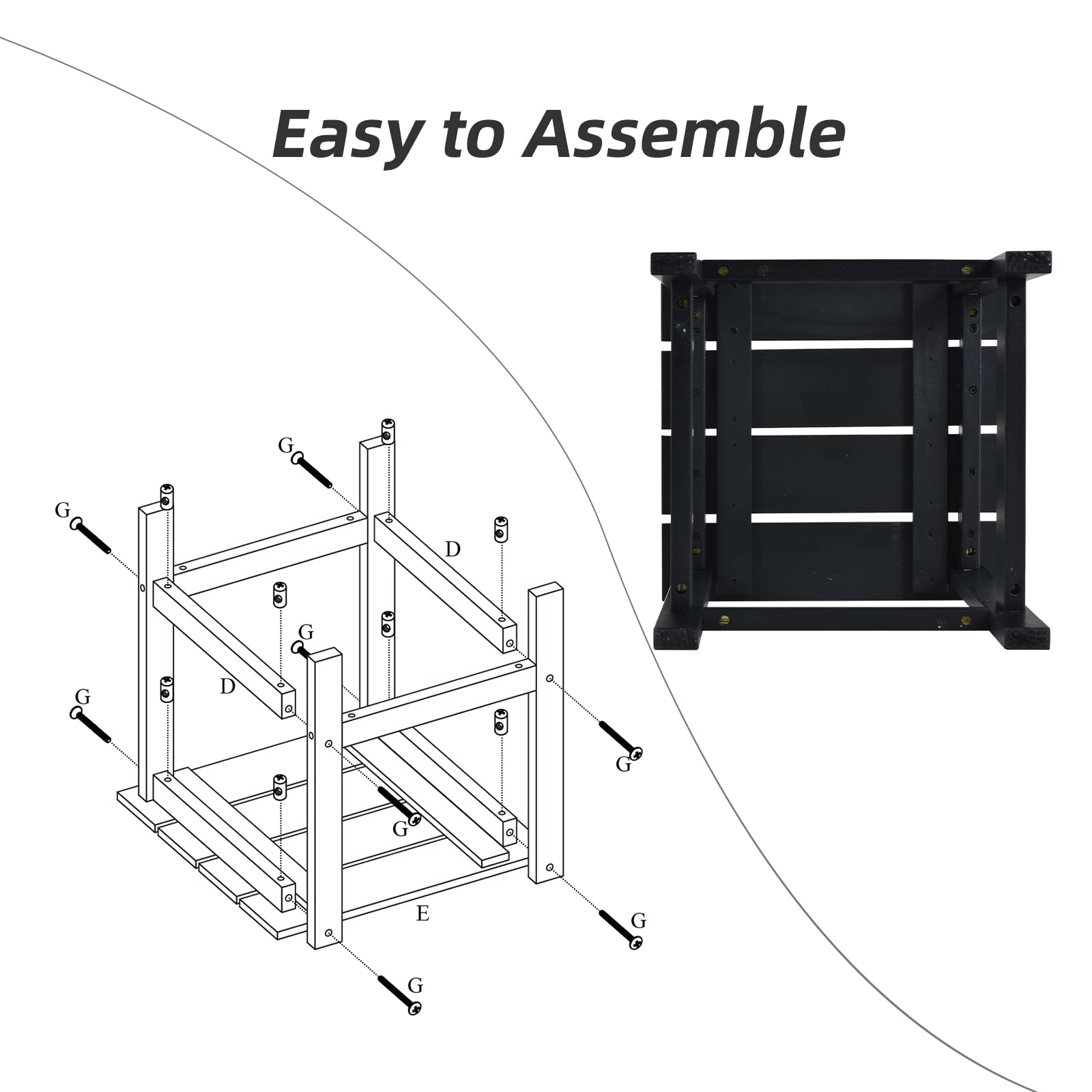 Easy to Assemble

G

G

D

G

D

G

G

G

E

G

G