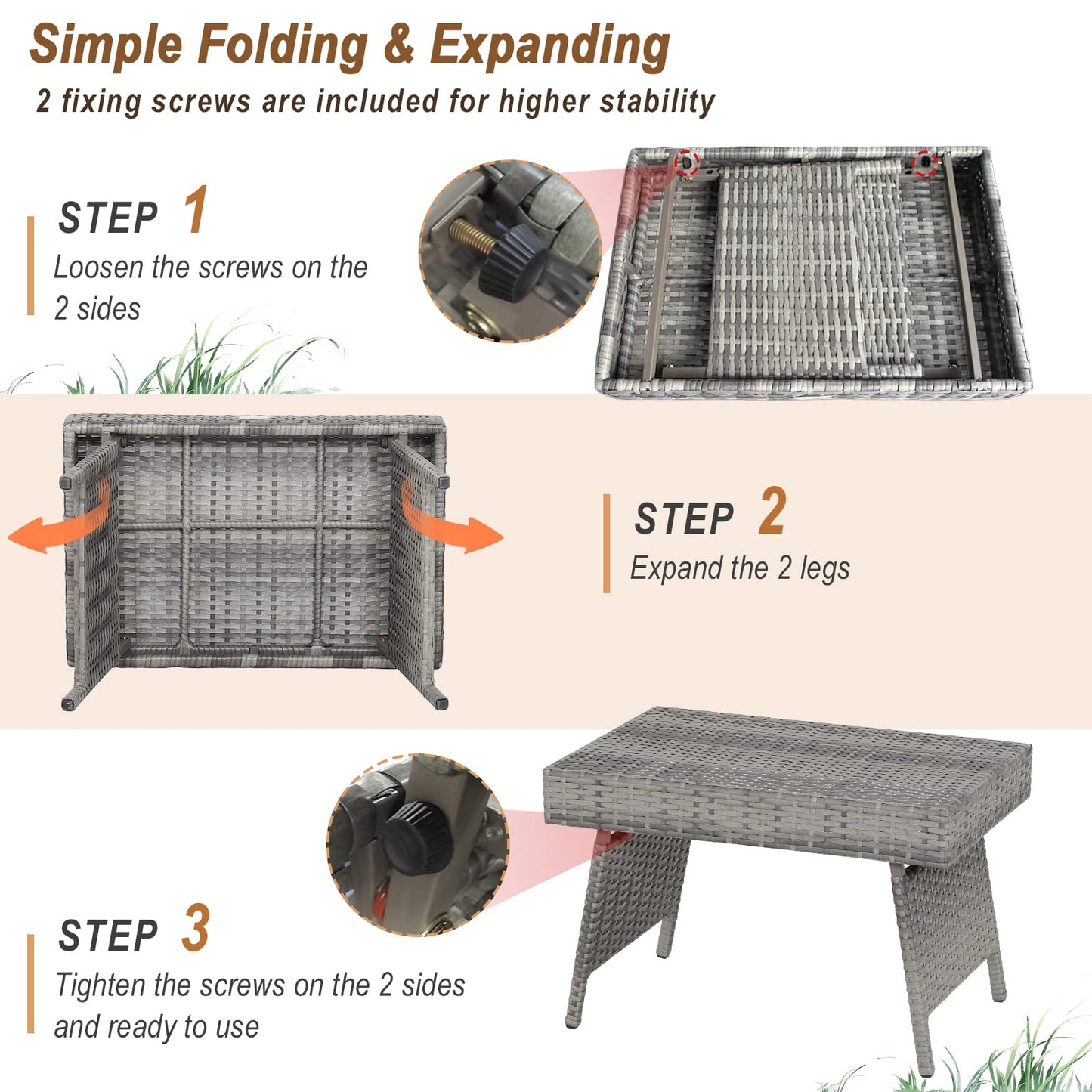 Simple Folding & Expanding

2 fixing screws are included for higher stability

STEP 1

Loosen the screws on the 2 sides

STEP 2

Expand the 2 legs

STEP 3

Tighten the screws on the 2 sides and ready to use