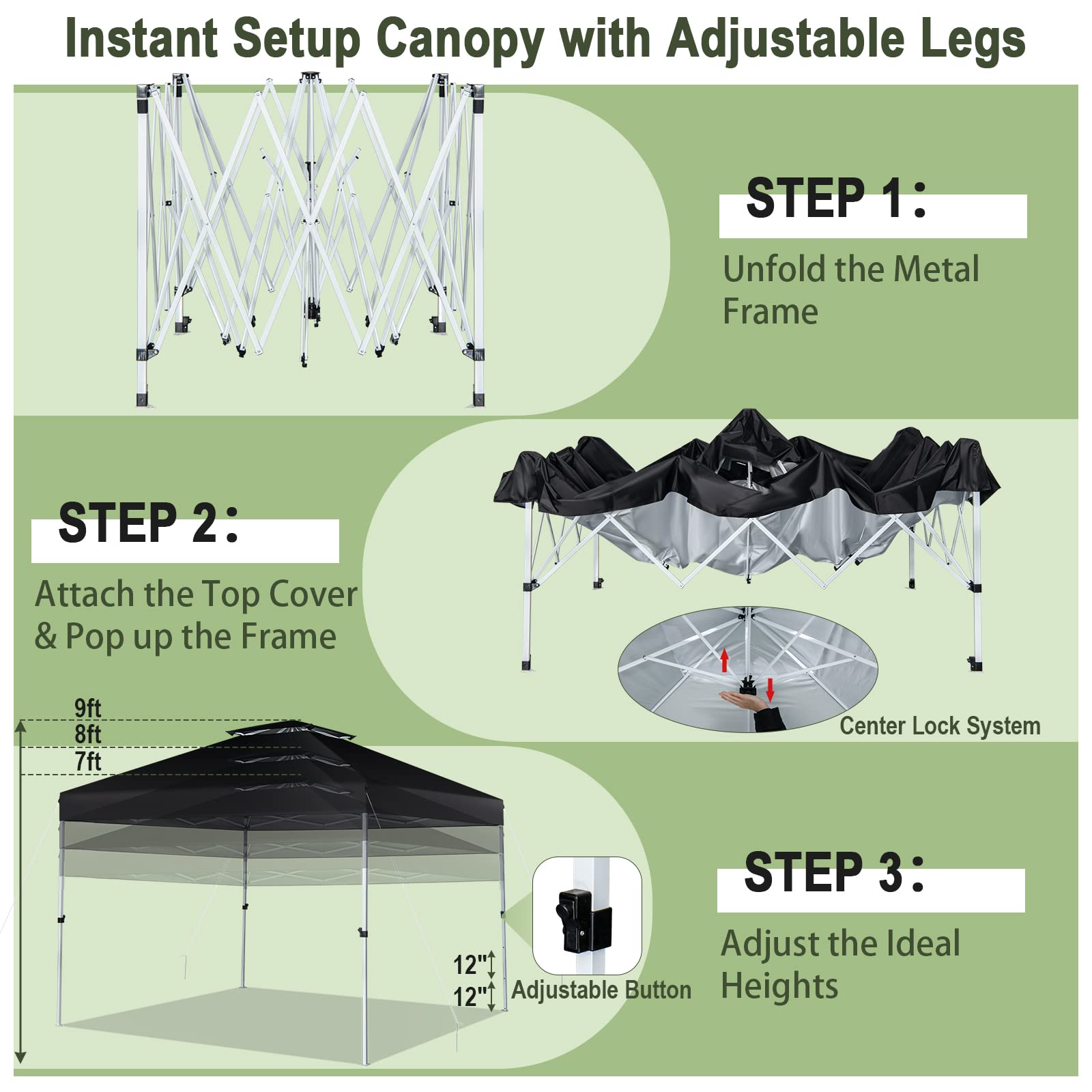 Instant Setup Canopy with Adjustable Legs

STEP 1:

Unfold the Metal Frame

STEP 2:

Attach the Top Cover & Pop up the Frame

Center Lock System

9ft
8ft
7ft

12"
12"

Adjustable Button

STEP 3:

Adjust the Ideal Heights